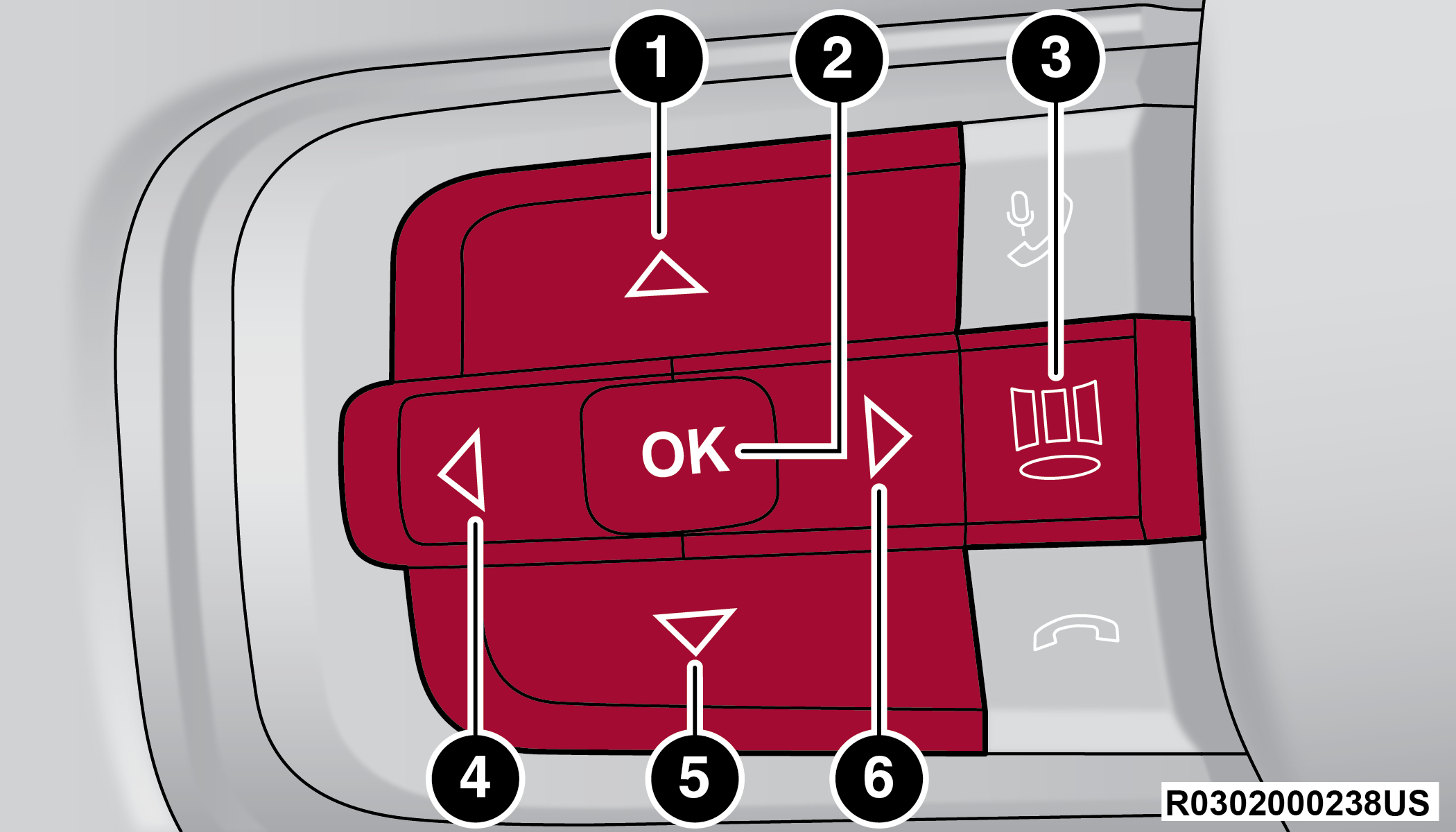 1
2
3
OK
4
5
6
R0302000238US