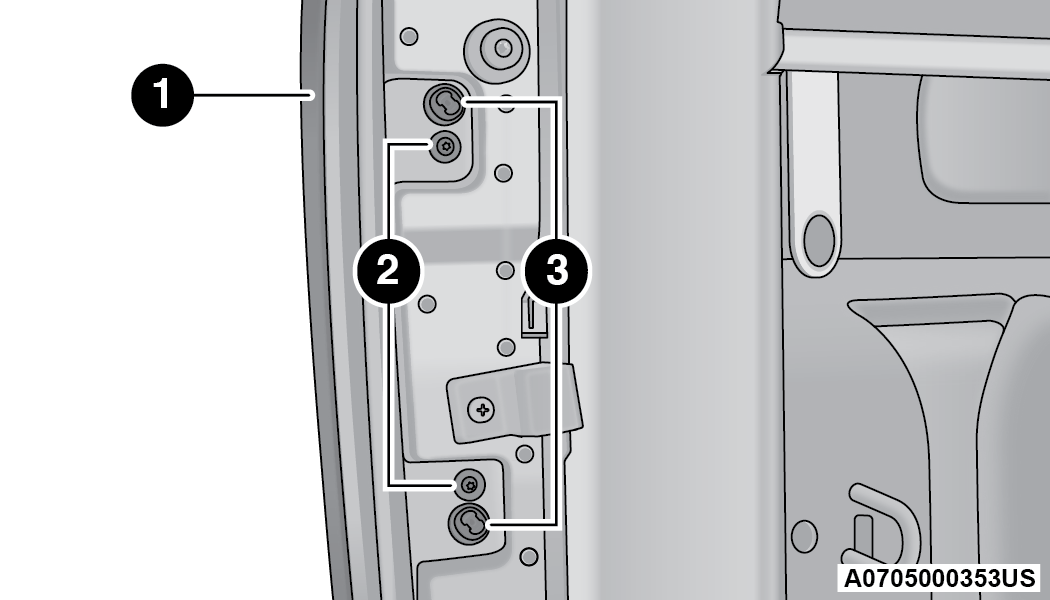 1
2
3
A0705000353US