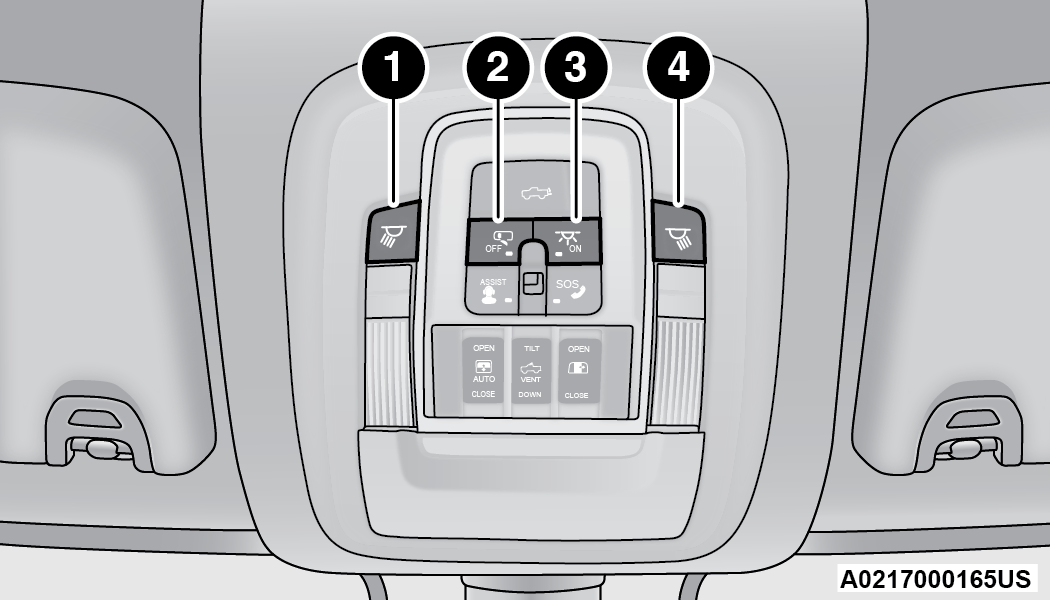 1
2
3
4
OFF
ON
ASSIST
SOS
OPEN
AUTO
CLOSE
TILT
VENT
DOWN
OPEN
CLOSE
A0217000165US