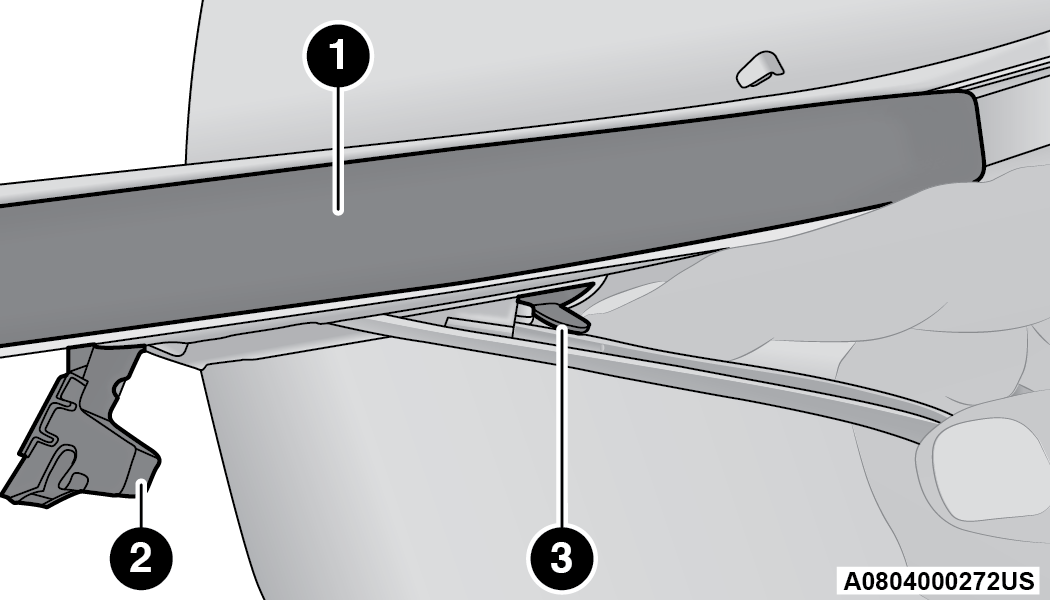 1
2
3
A0804000272US