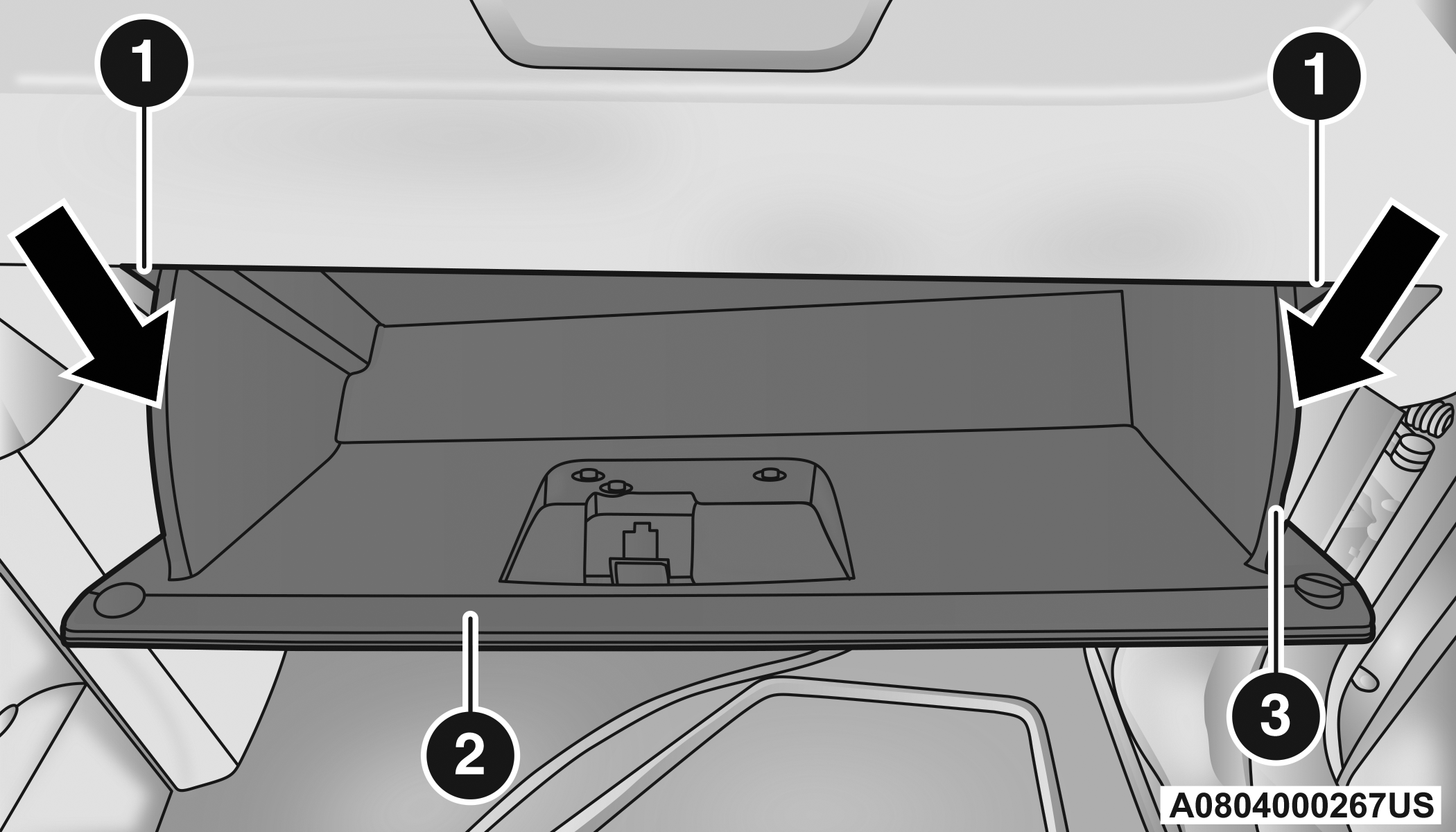 1
1
2
3
A0804000267US