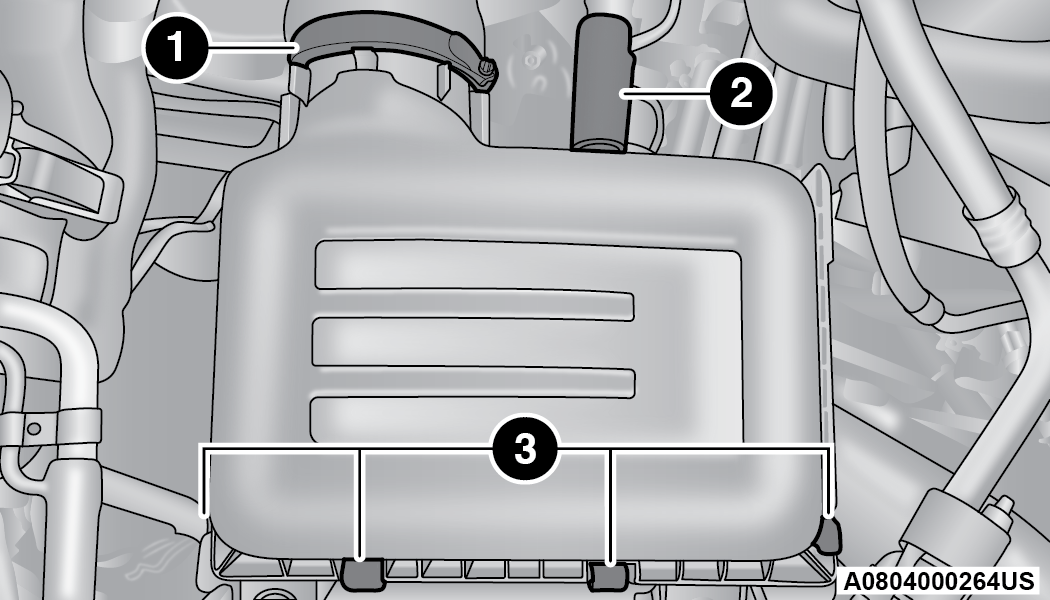 1
2
3
A0804000264US