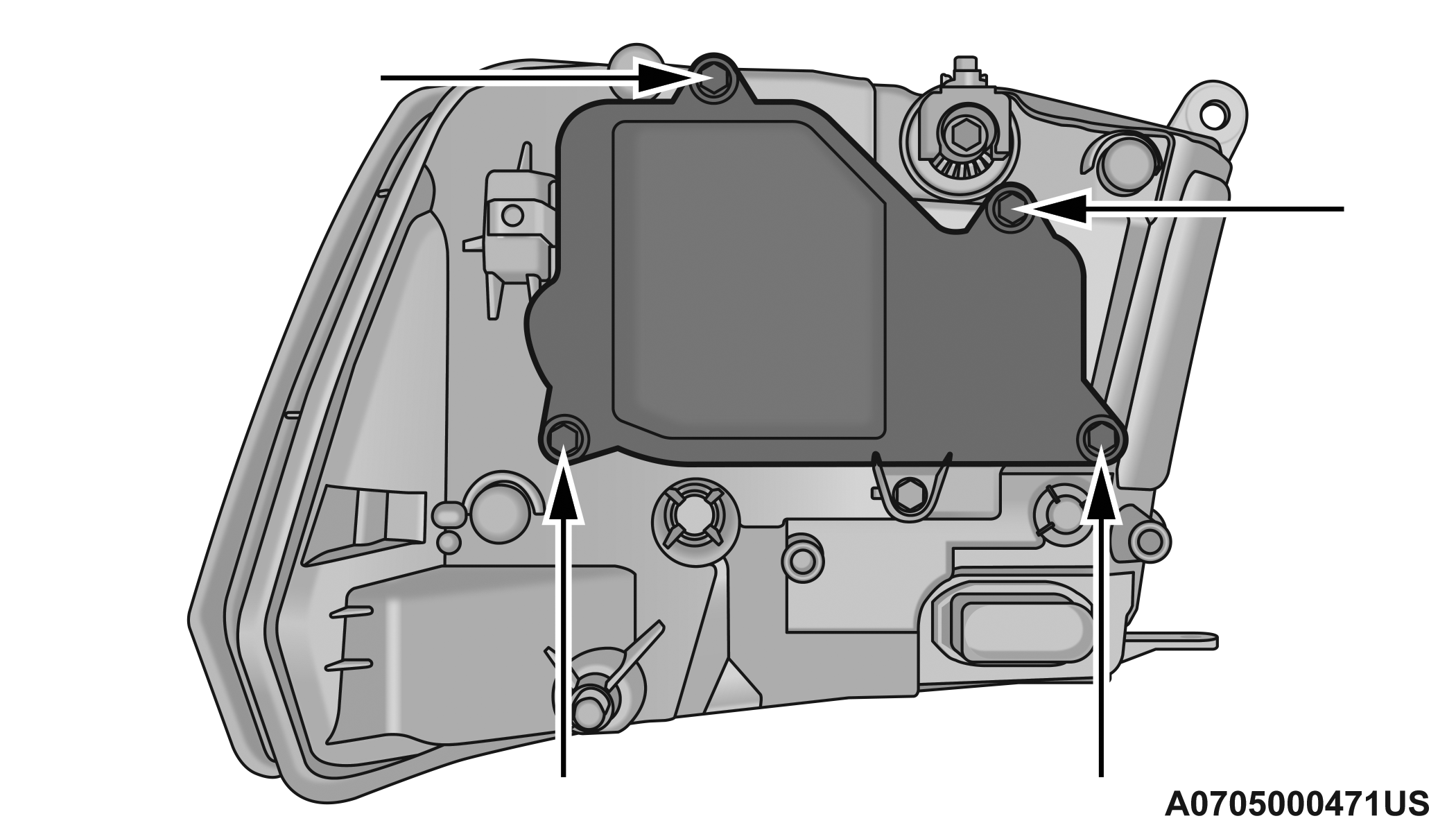 A0705000471US