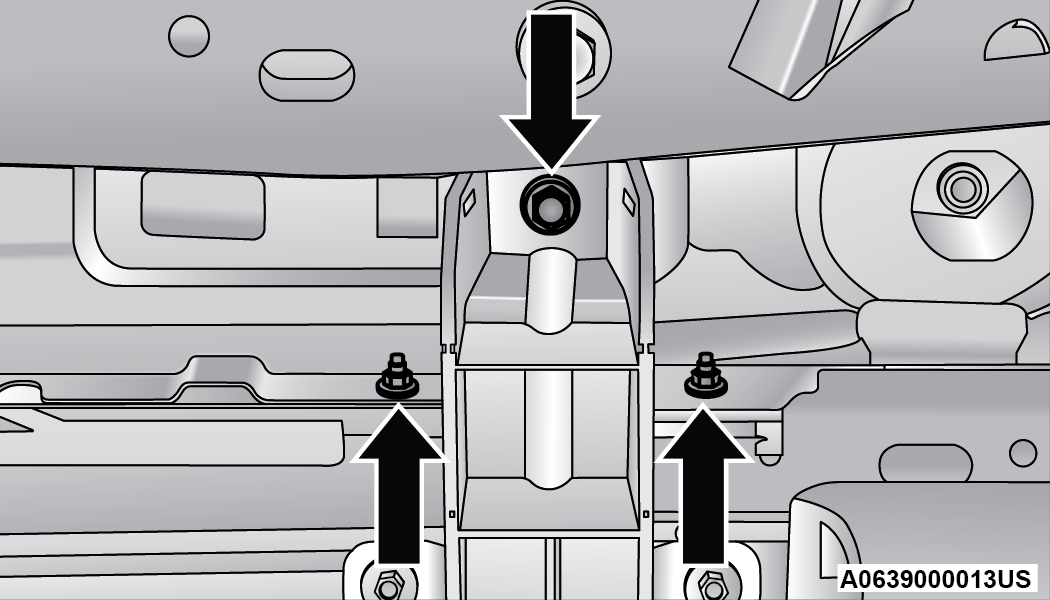 A0639000013US