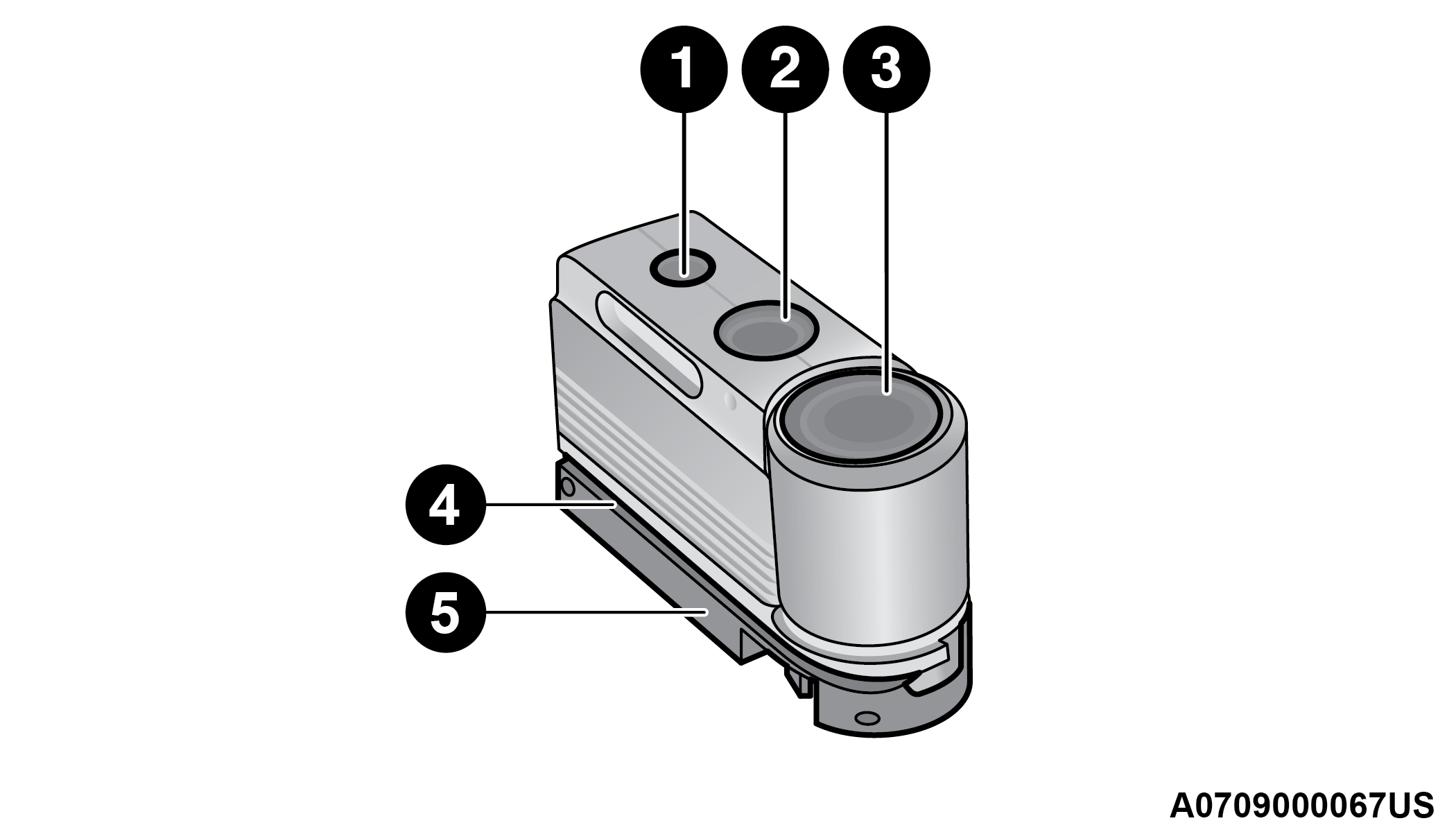 1
2
3
4
5
A0709000067US