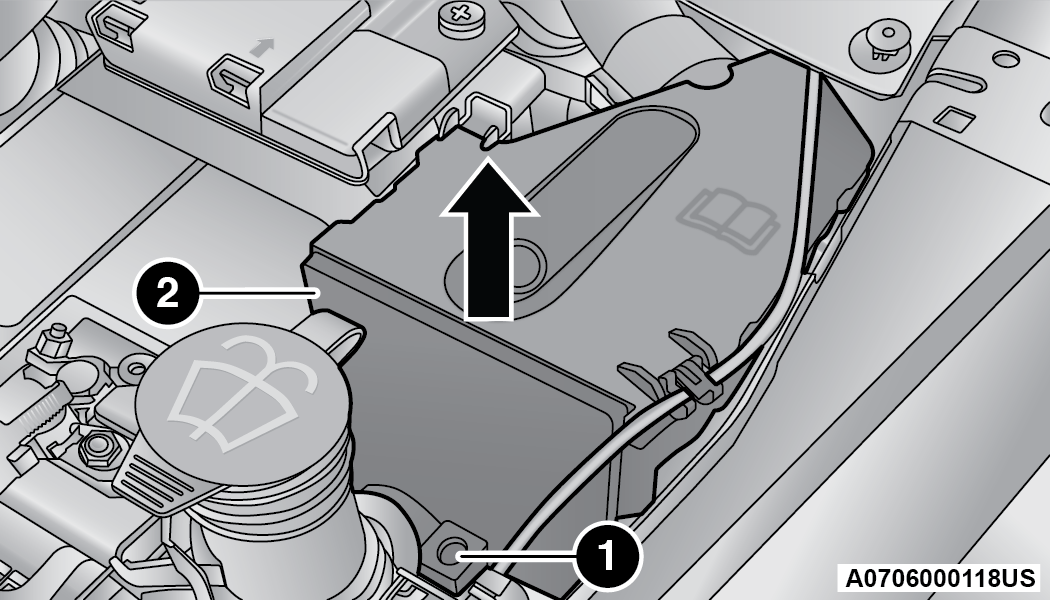 2

1

A0706000118US