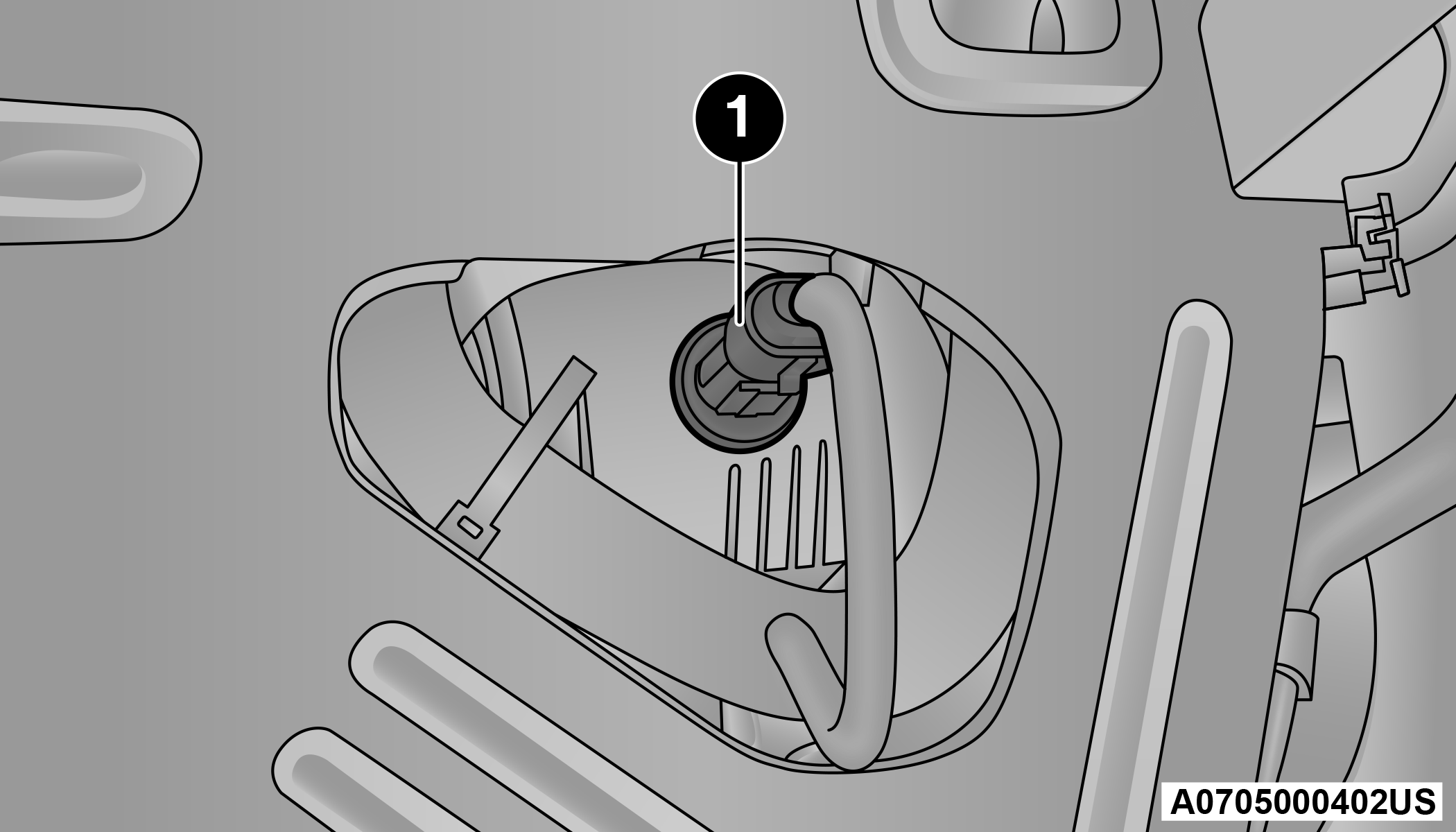 1

A0705000402US