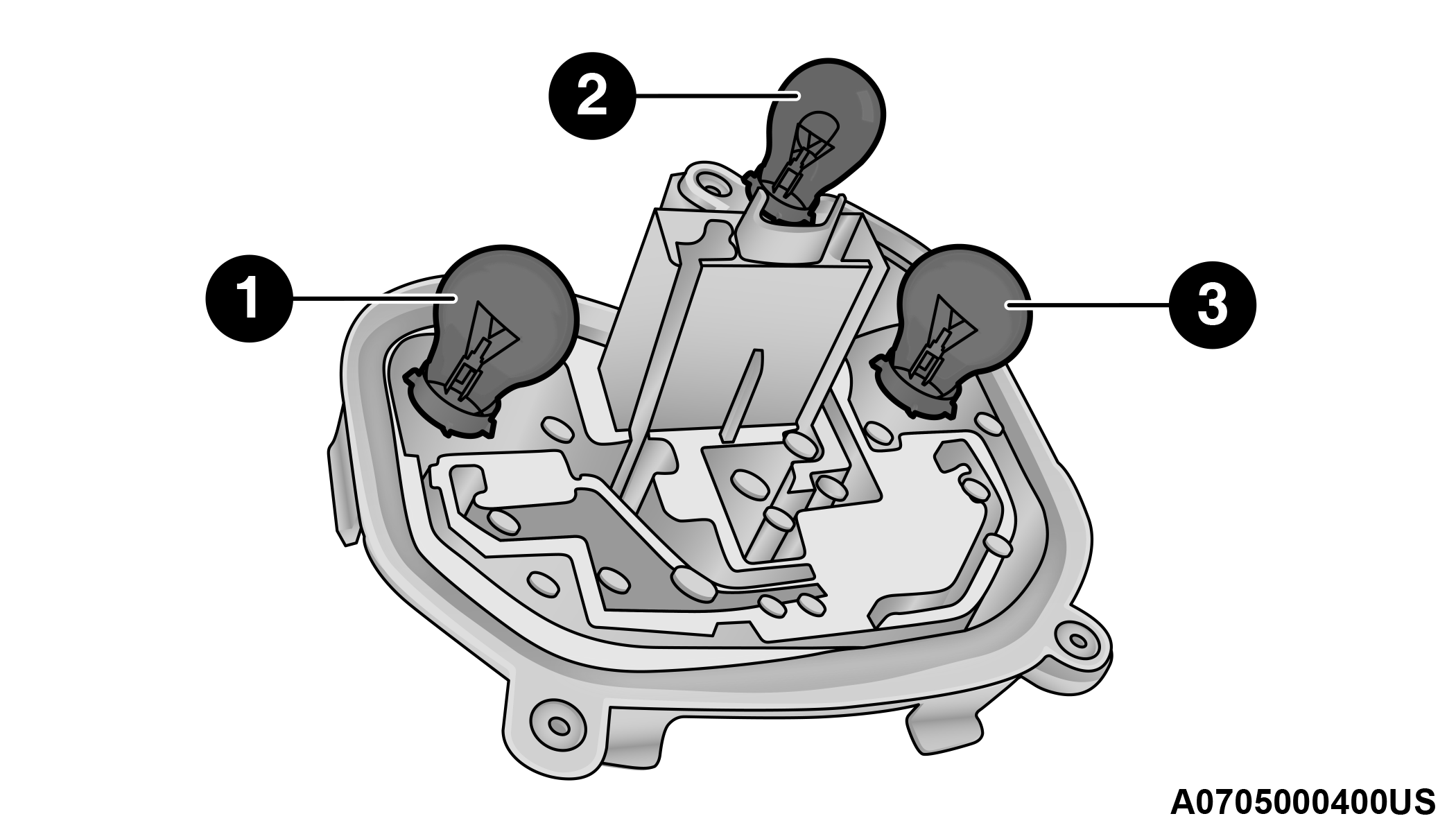 2
1
3
A0705000400US