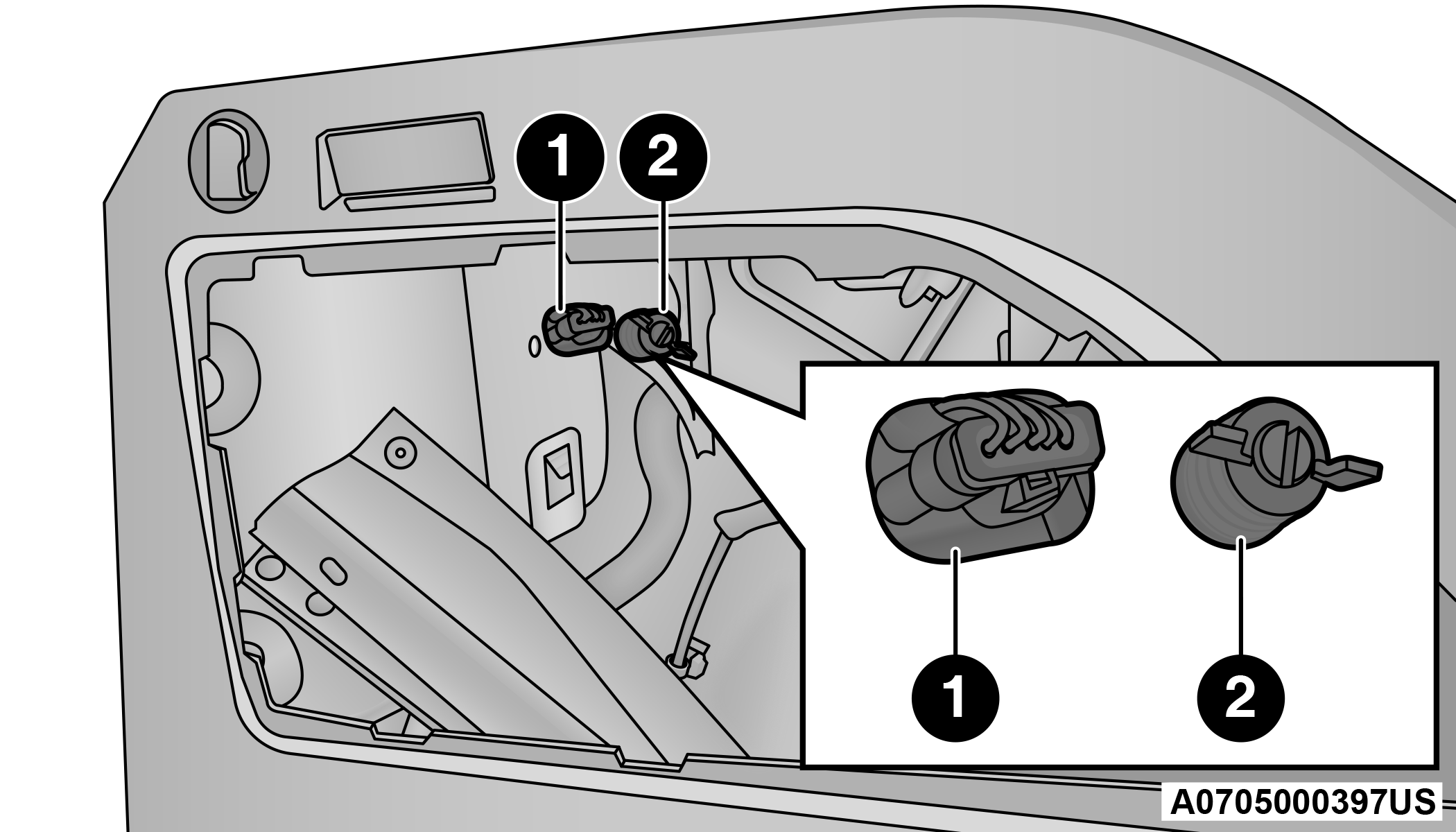 1
2
1
2
A0705000397US