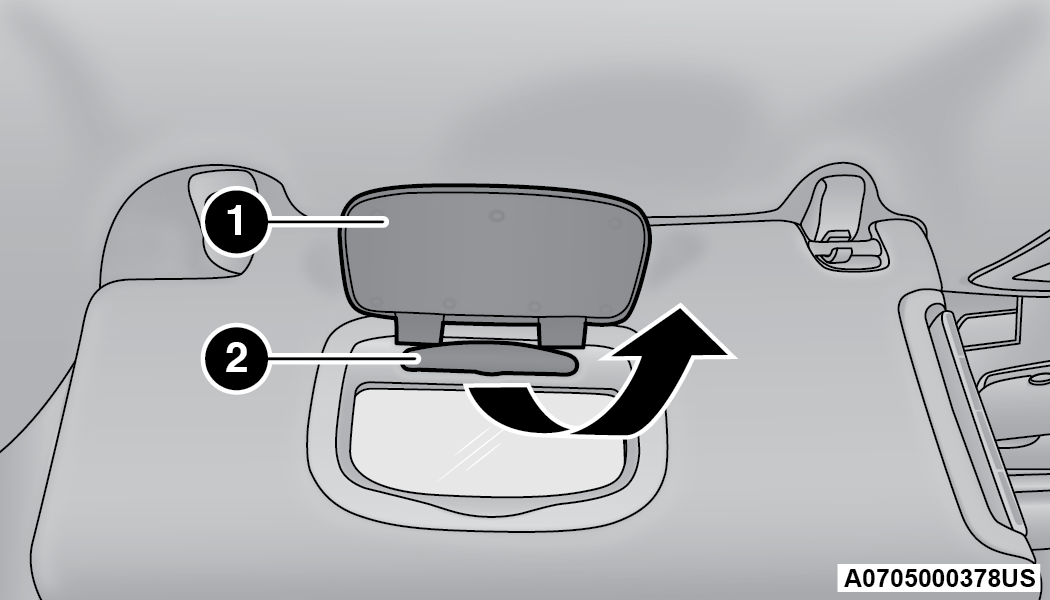 1
2
A0705000378US