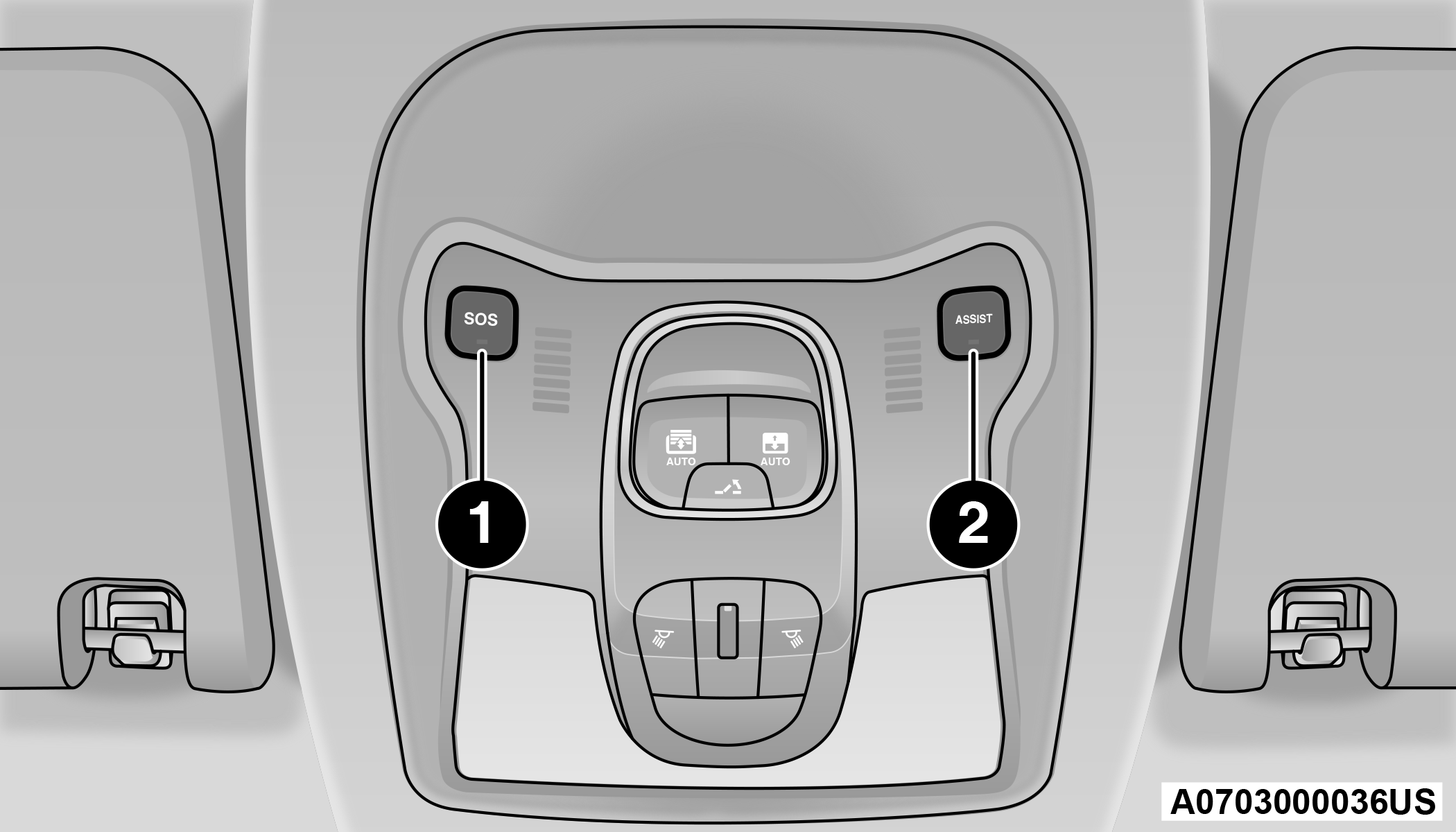 SOS

ASSIST

AUTO

AUTO

1

2

A0703000036US