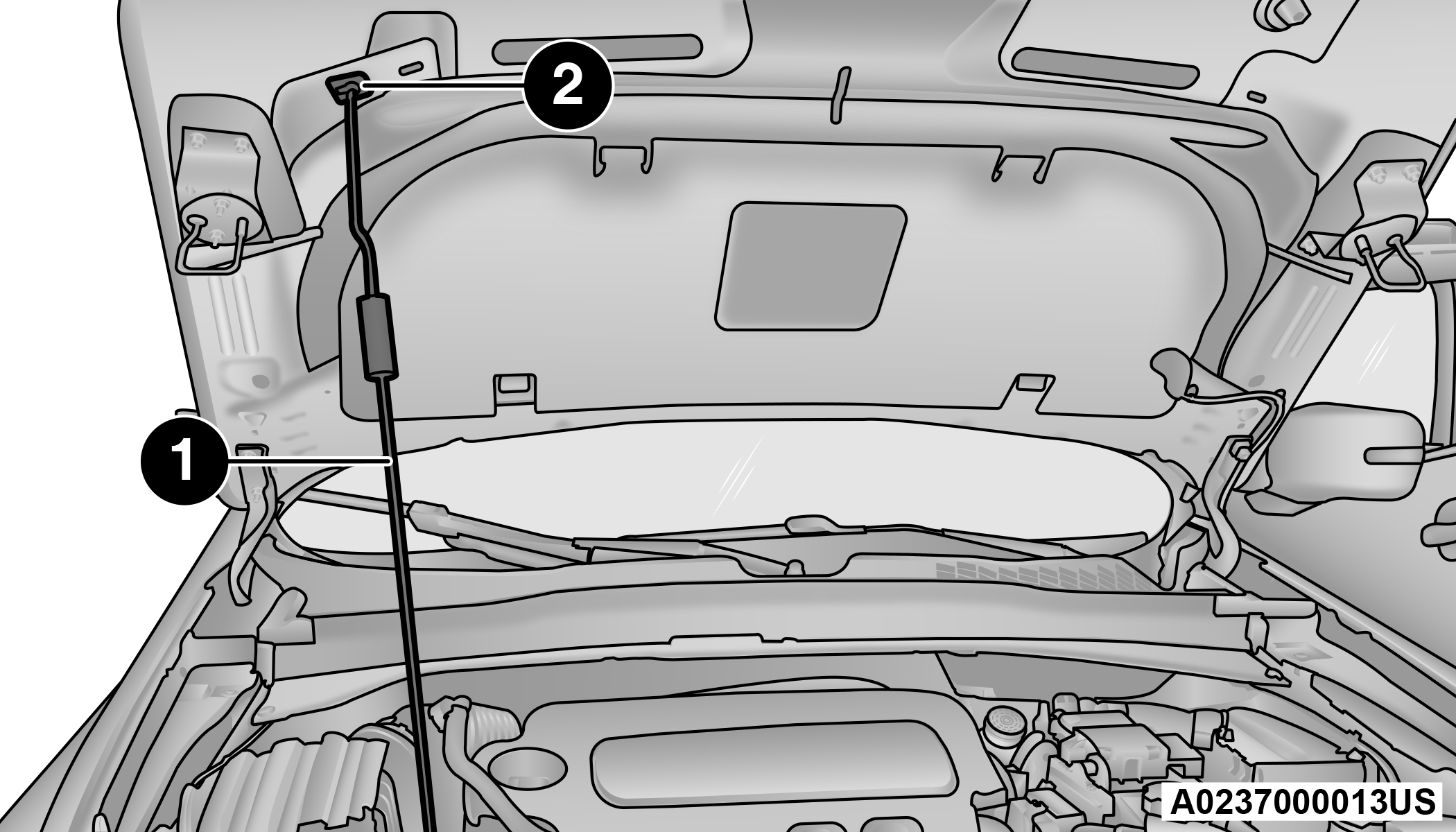 2

1

A0237000013US