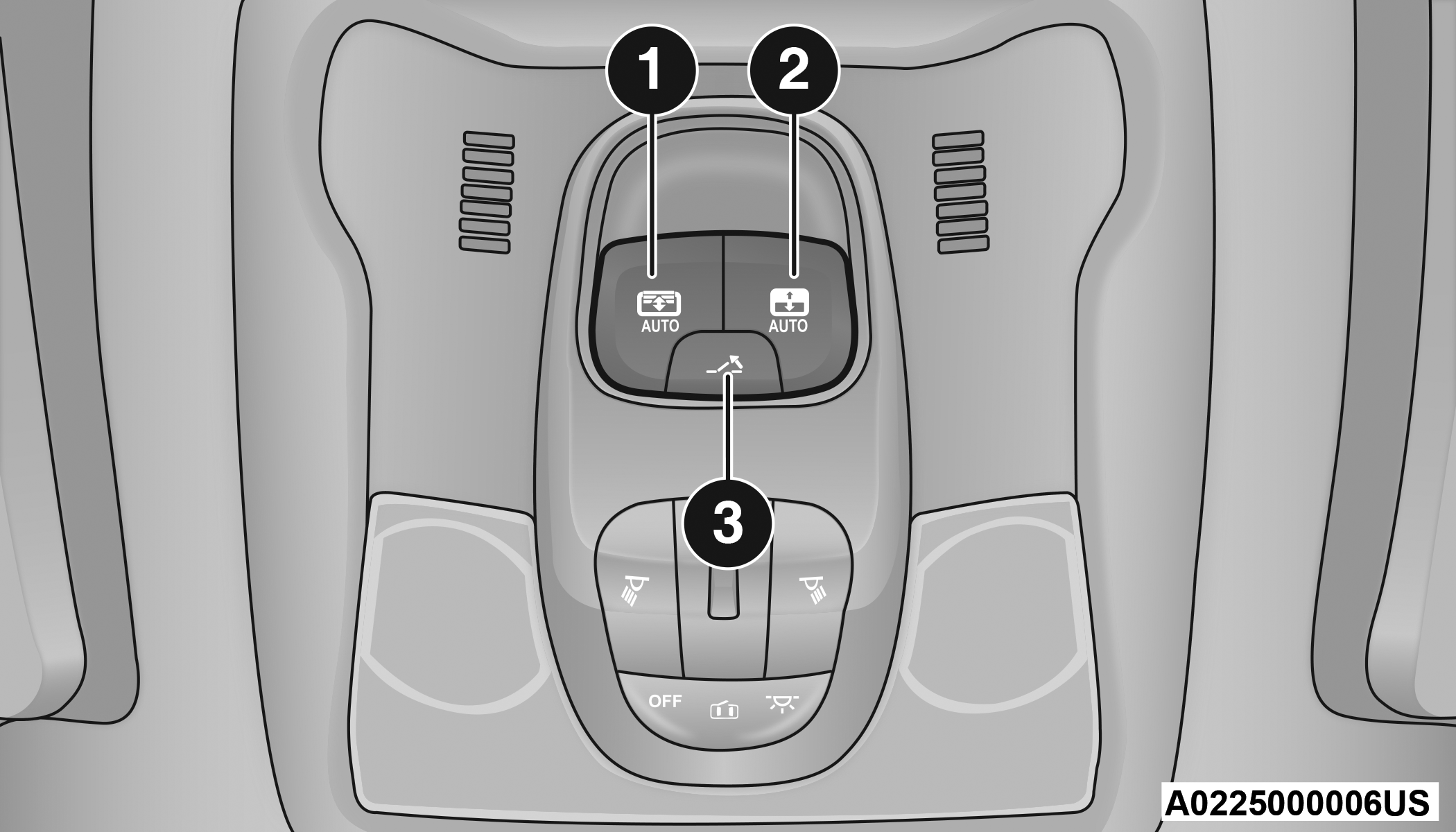 1
2
AUTO
AUTO
3
OFF
A0225000006US