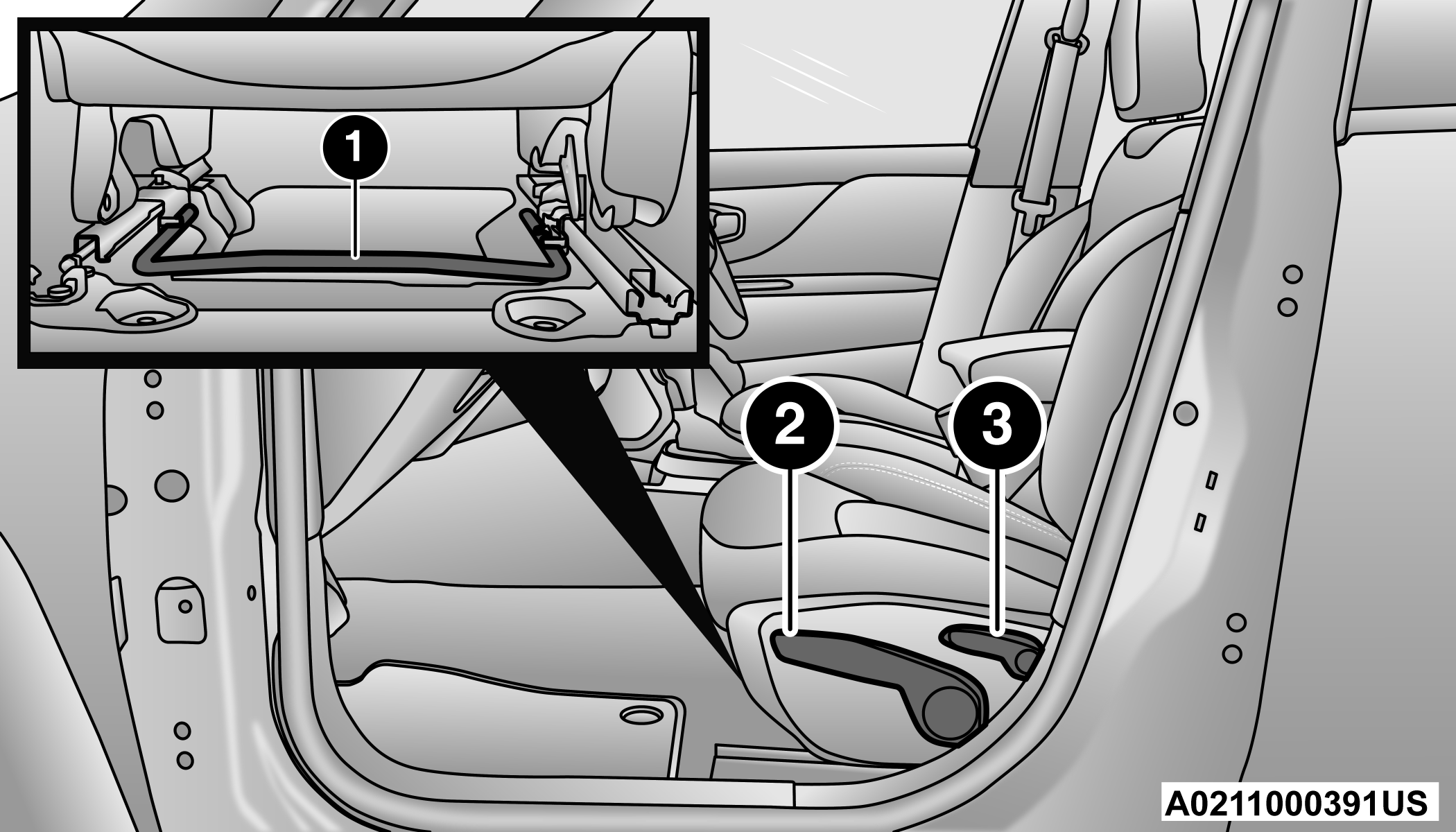 1
2
3
A0211000391US