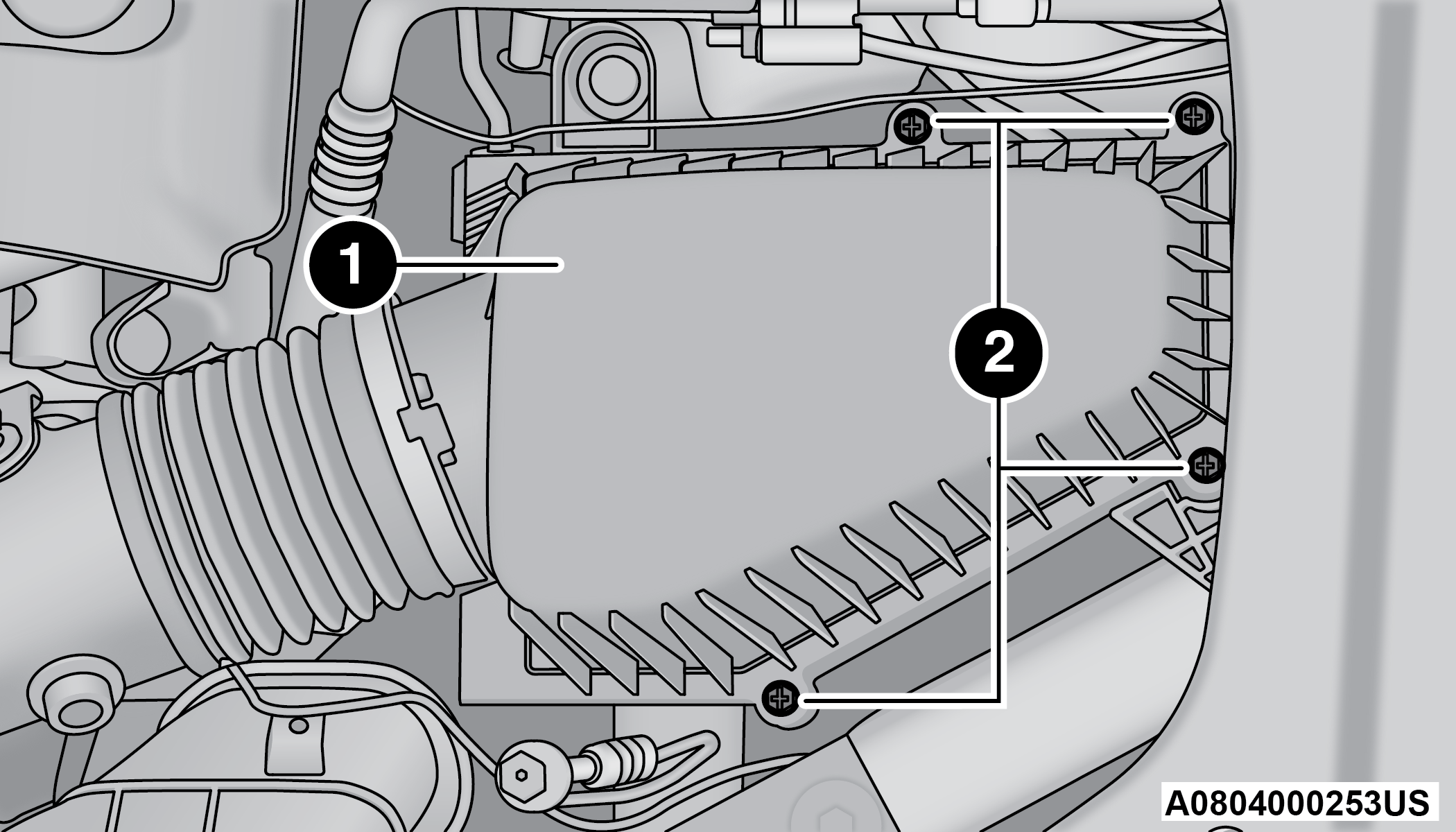 1
2
A0804000253US