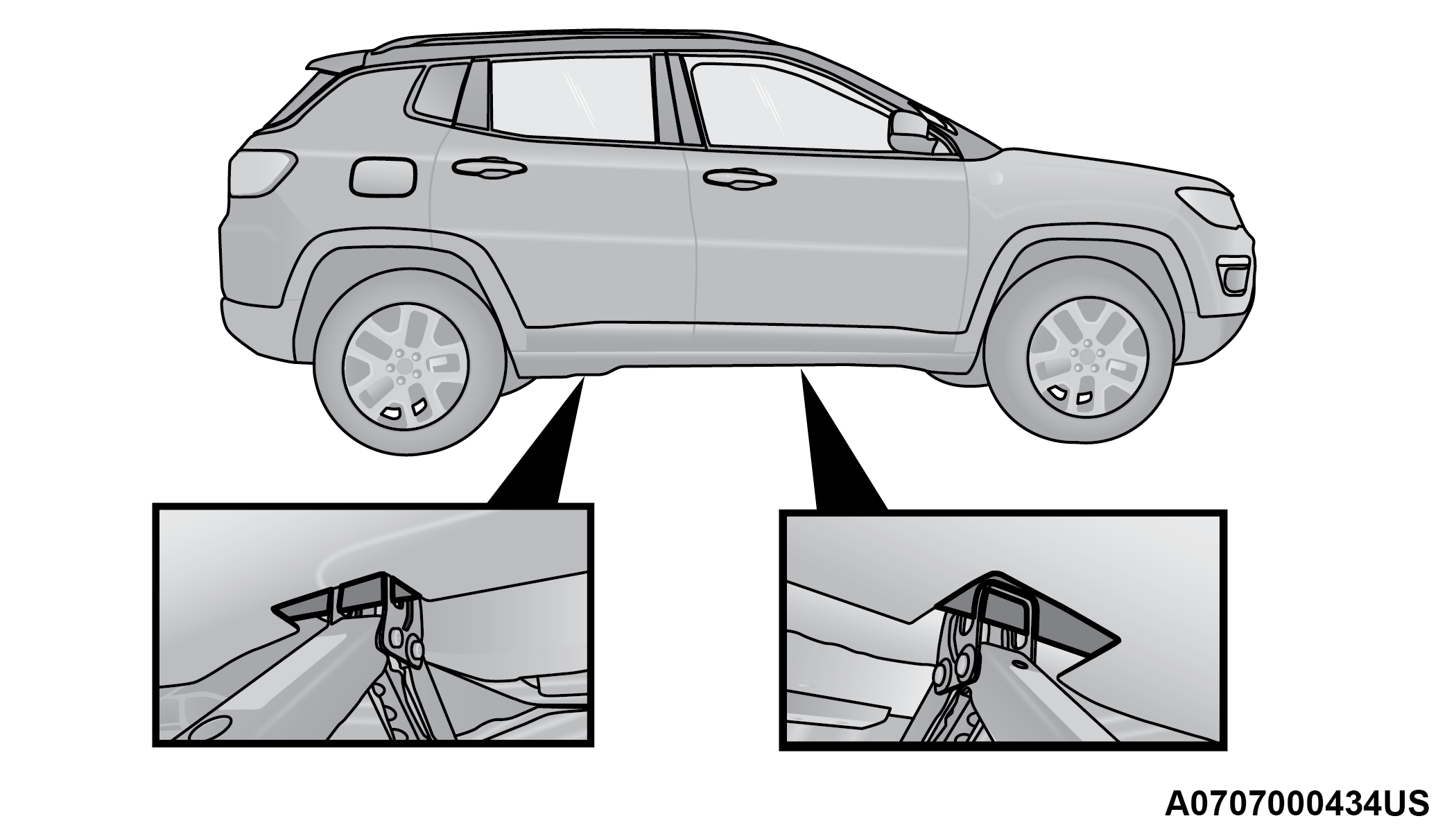 A0707000434US