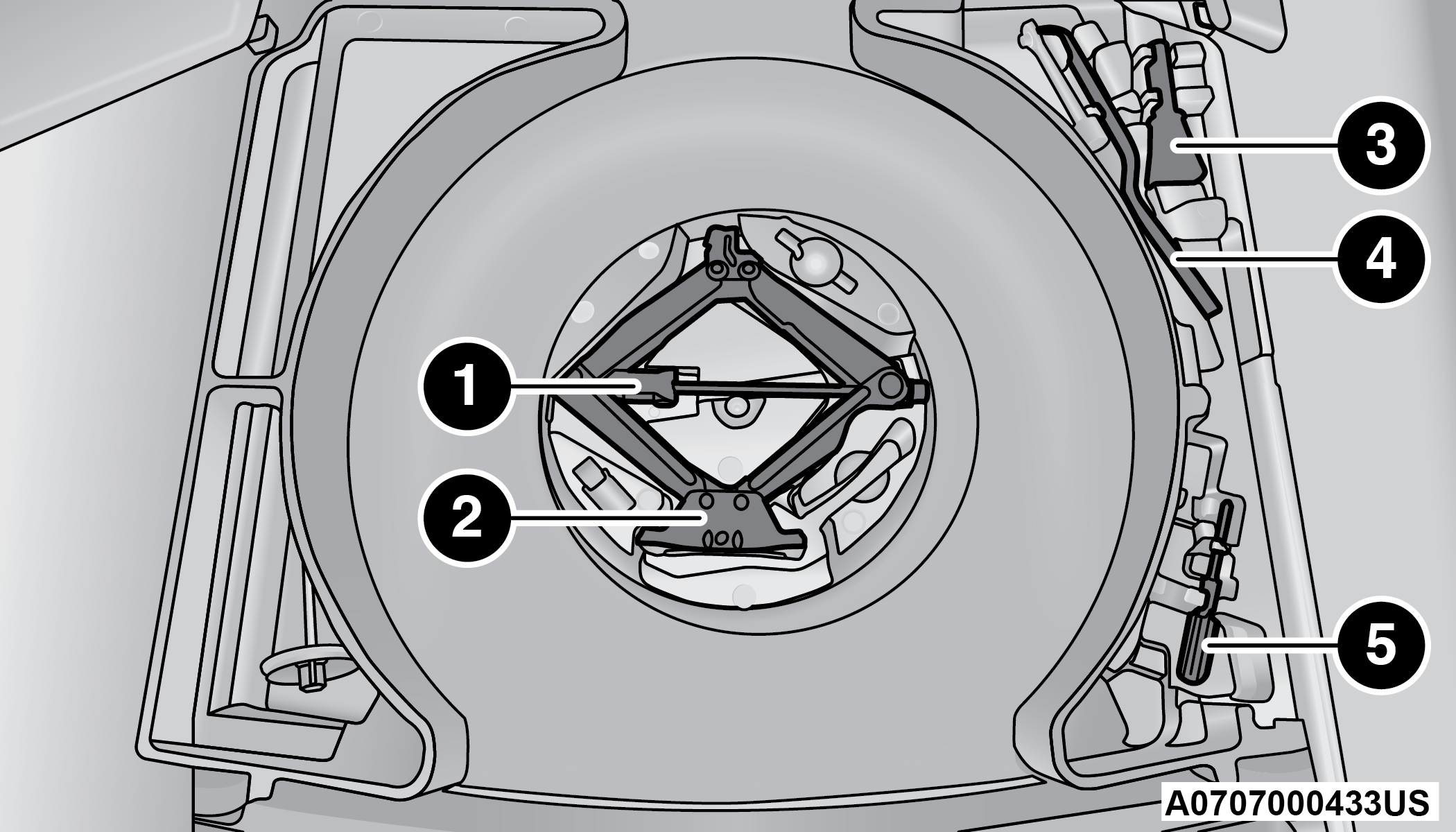 3
4
1
2
5
A0707000433US