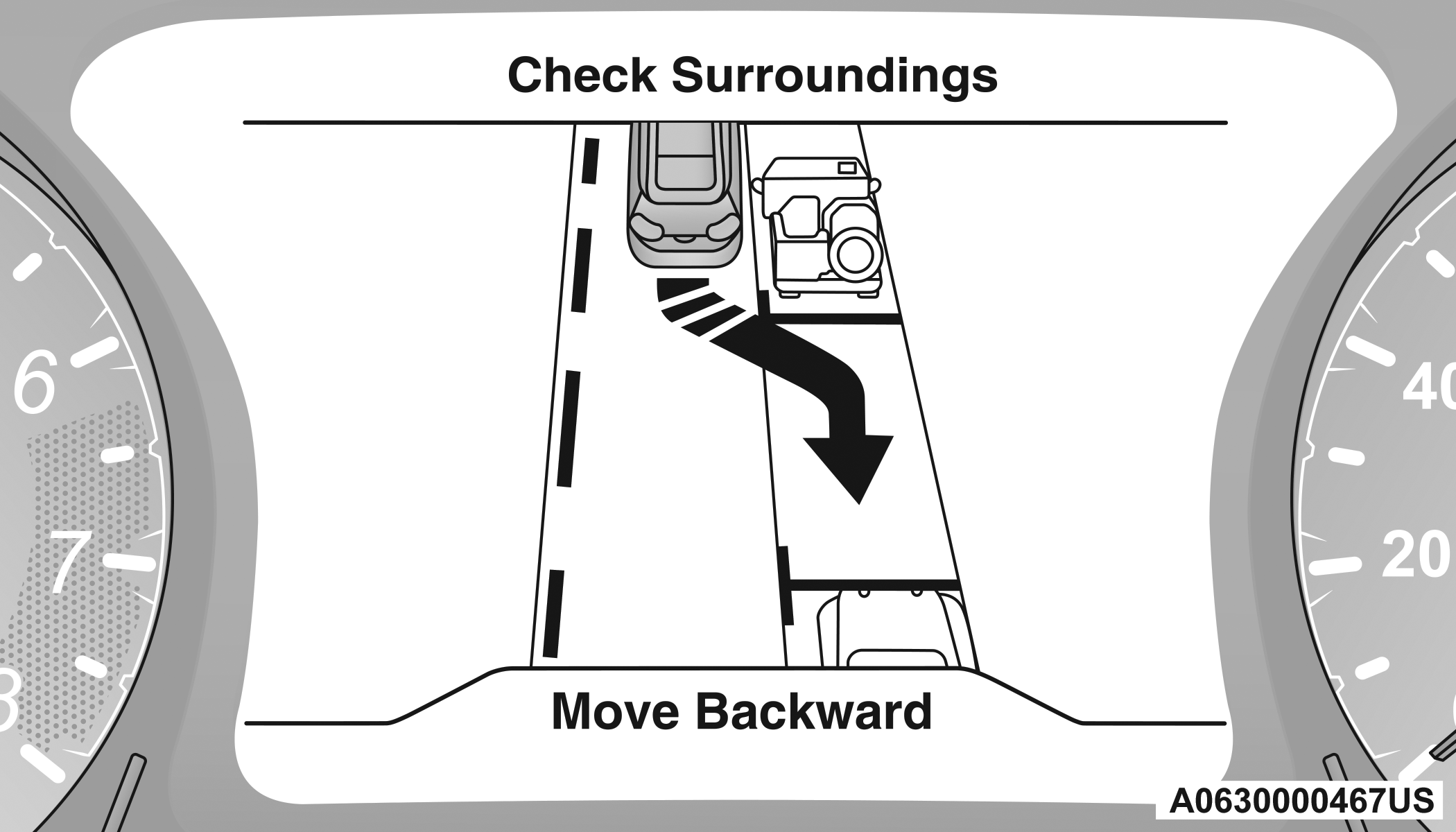 Check Surroundings

6

7

40

20

Move Backward

A0630000467US