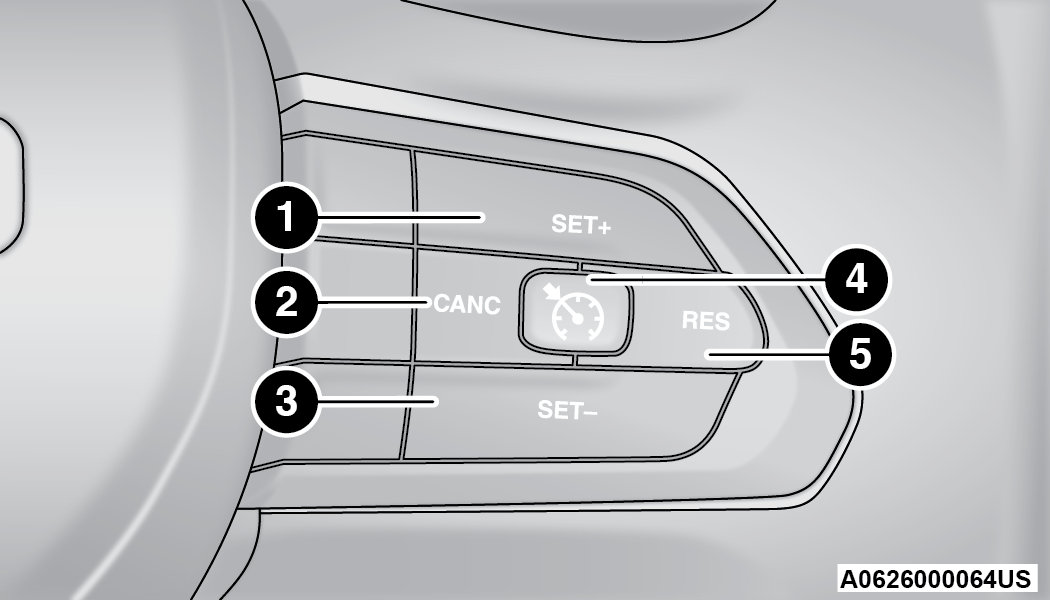 1
SET+
2
CANC
4
RES
5
3
SET–
A0626000064US