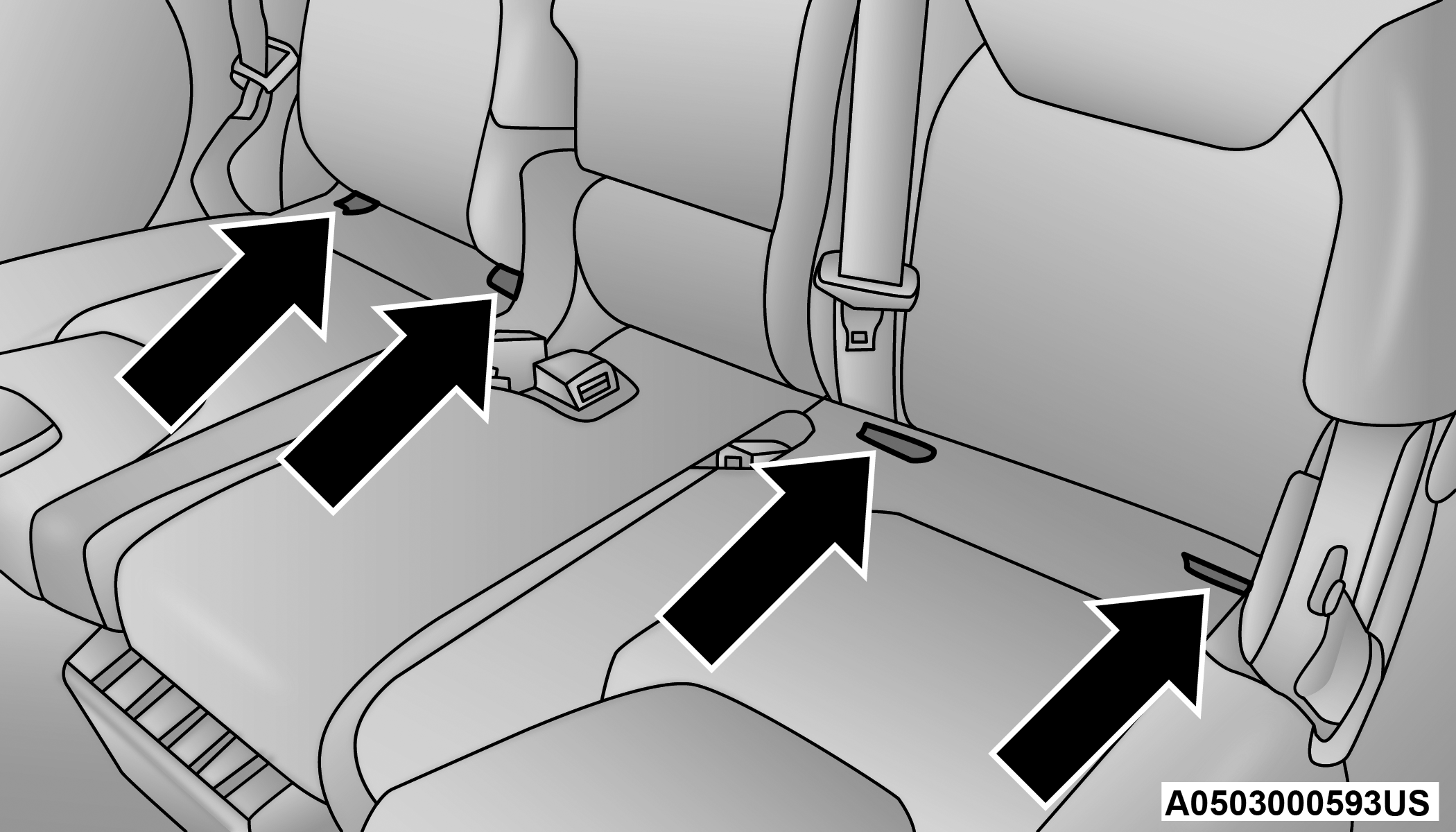 A0503000593US