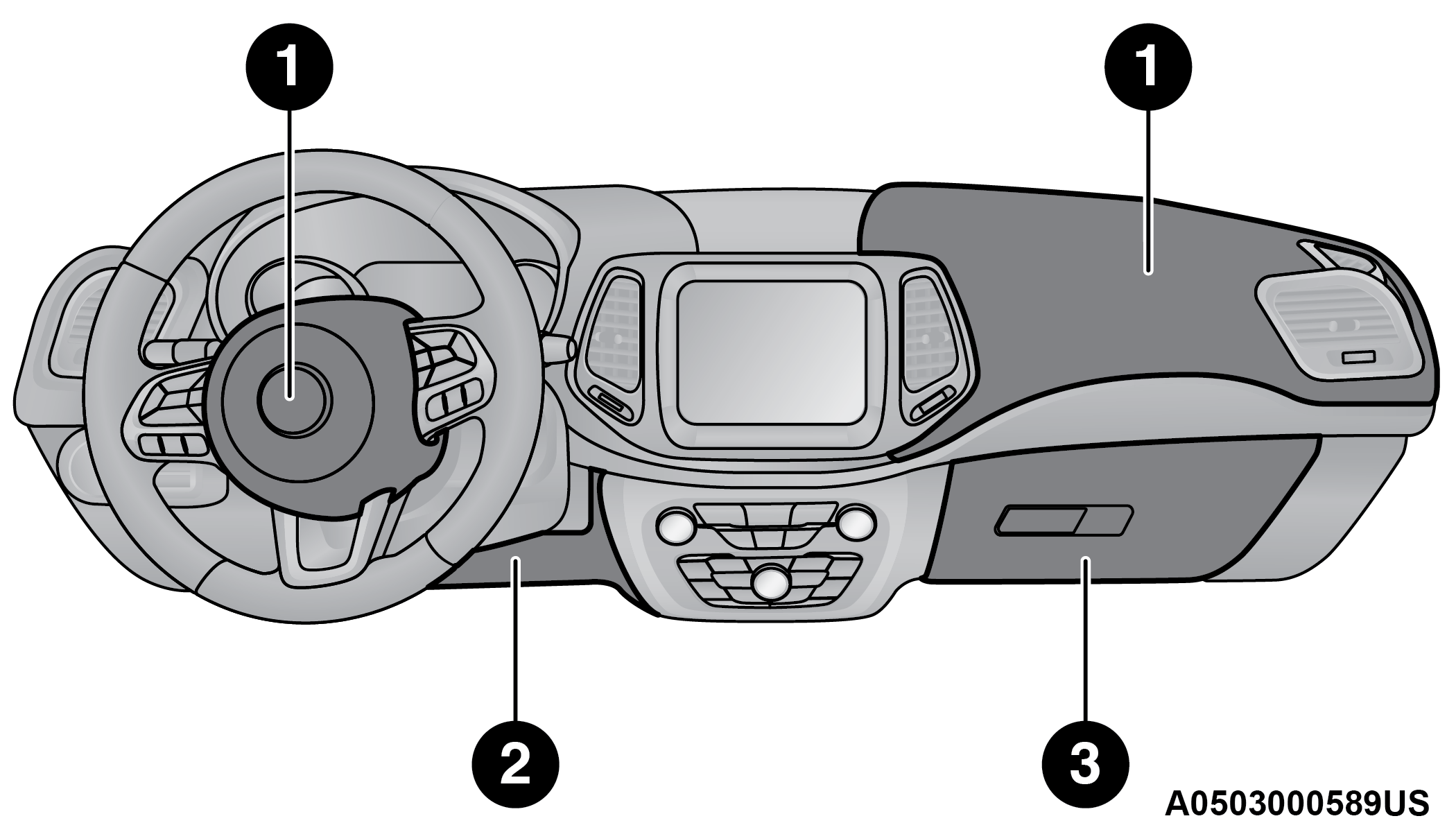 1
1
2
3
A0503000589US