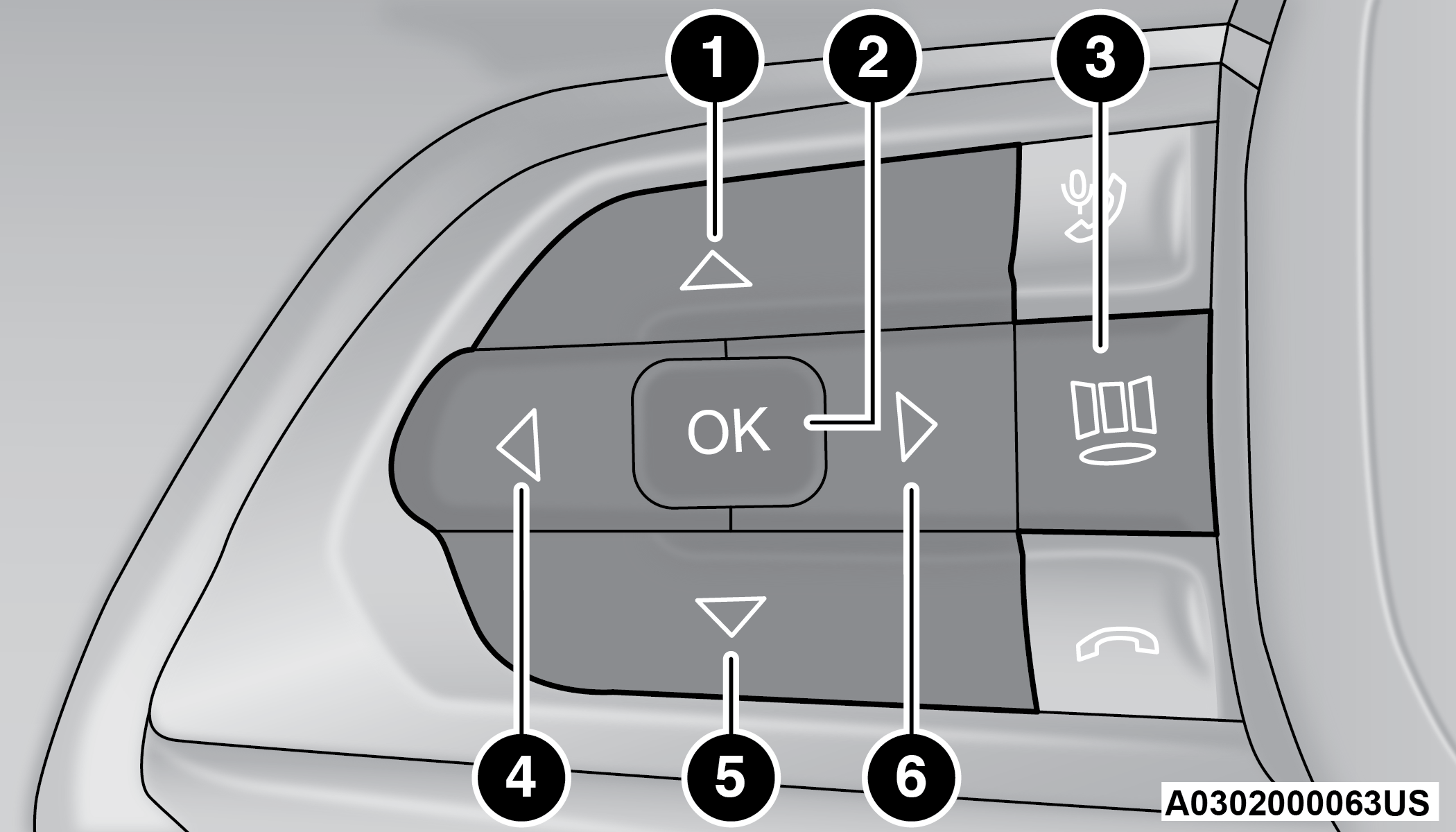 1
2
3
OK
4
5
6
A0302000063US