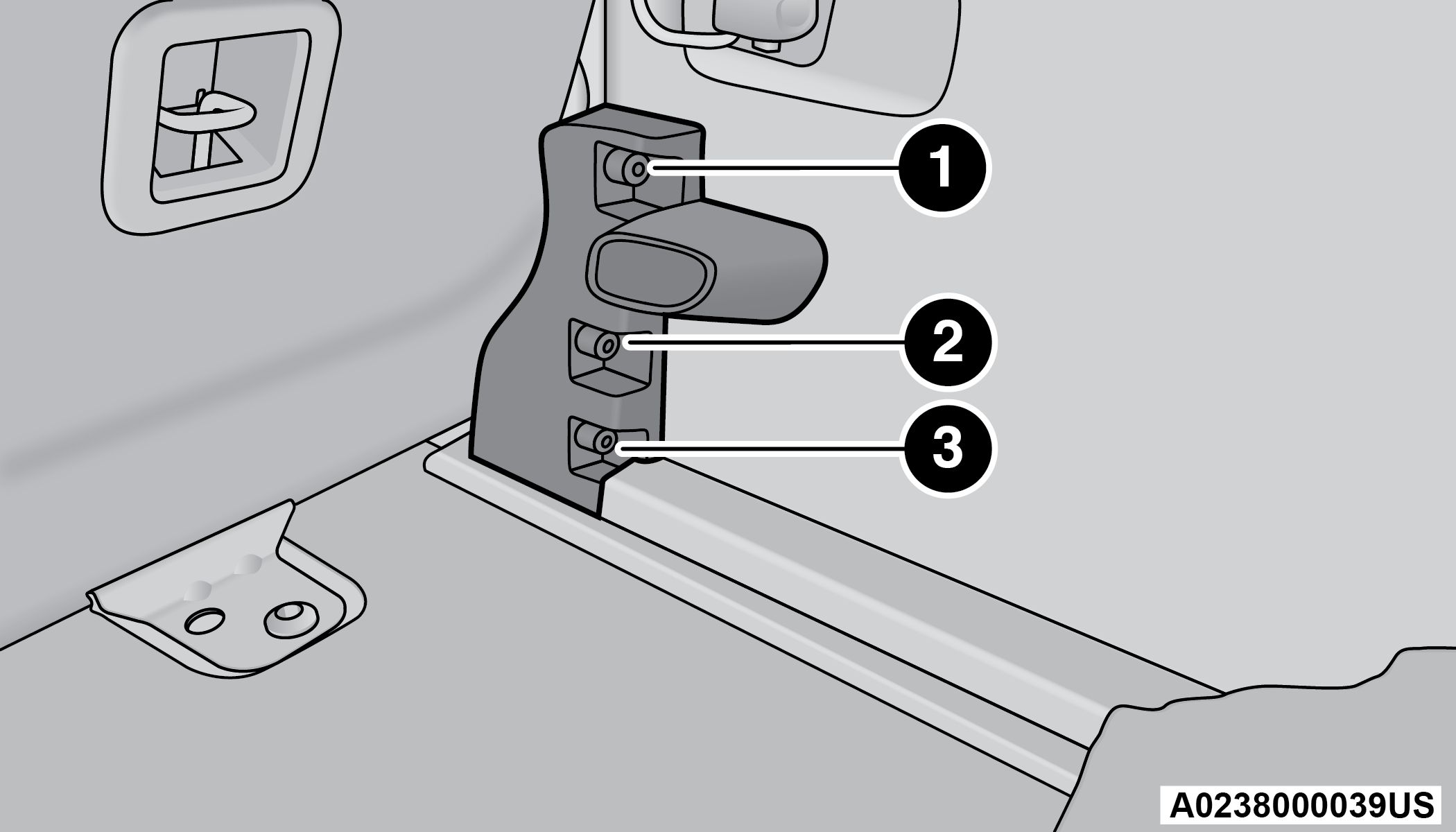 1
2
3
A0238000039US