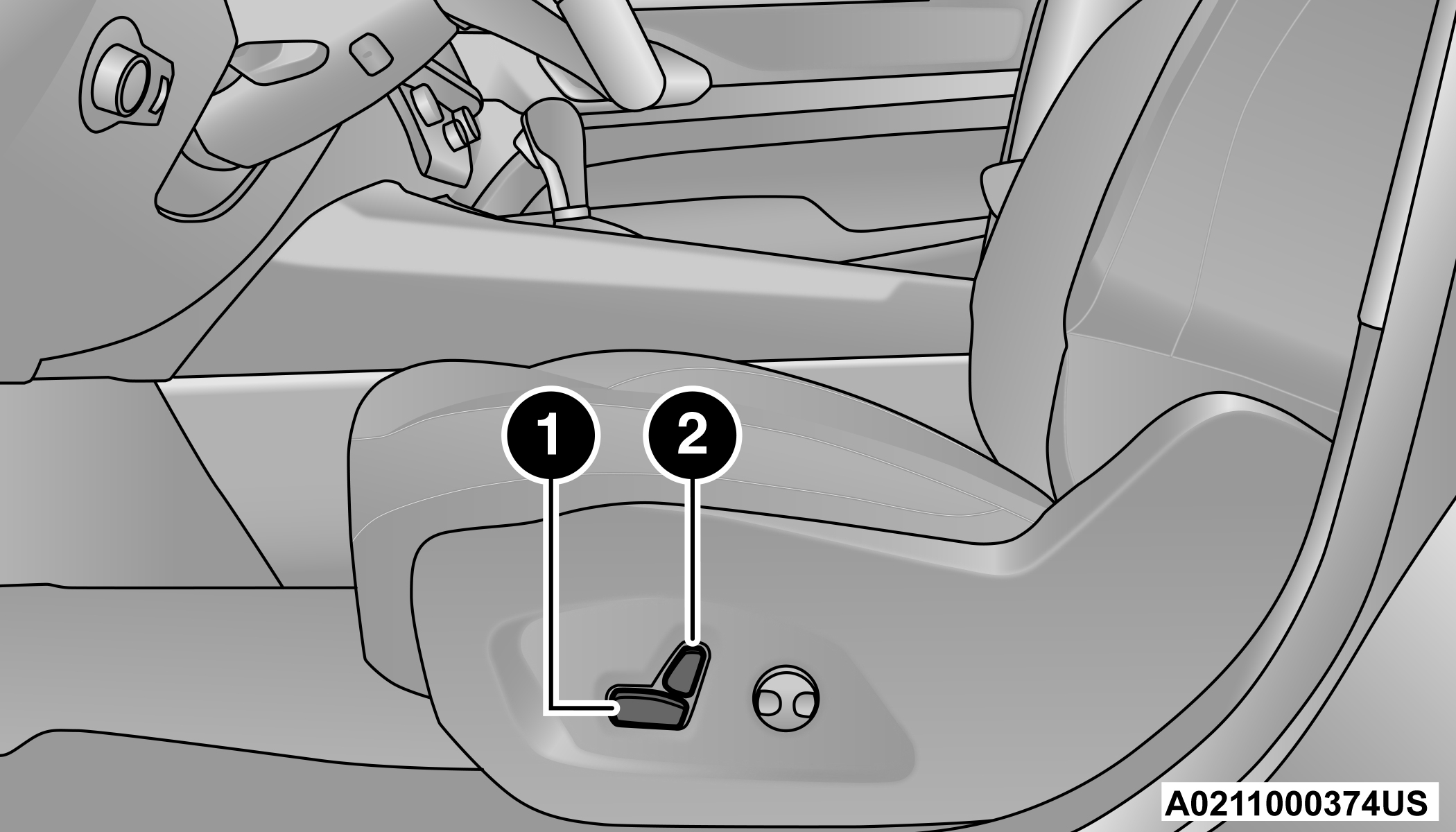 1
2
A0211000374US