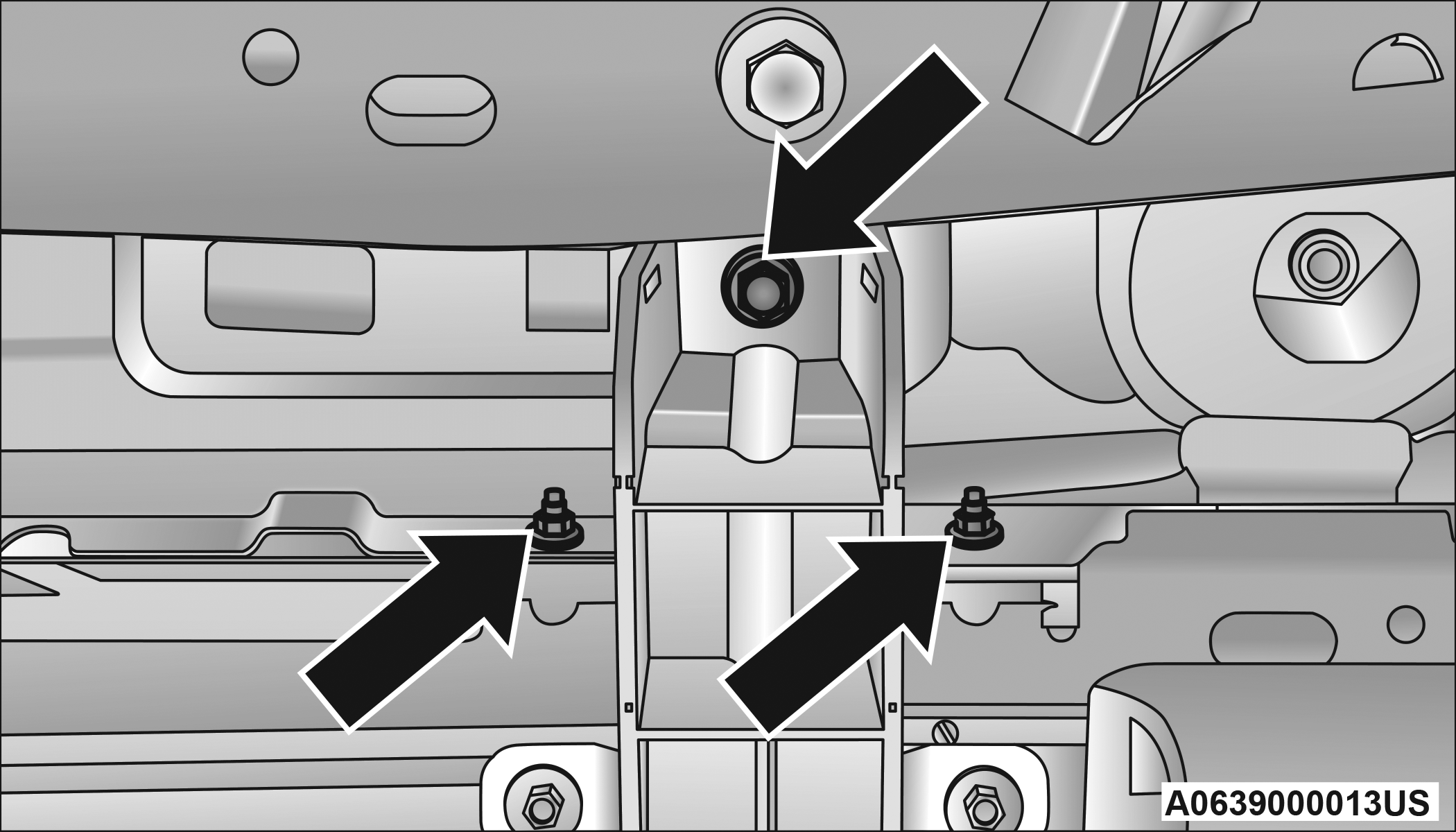 A0639000013US