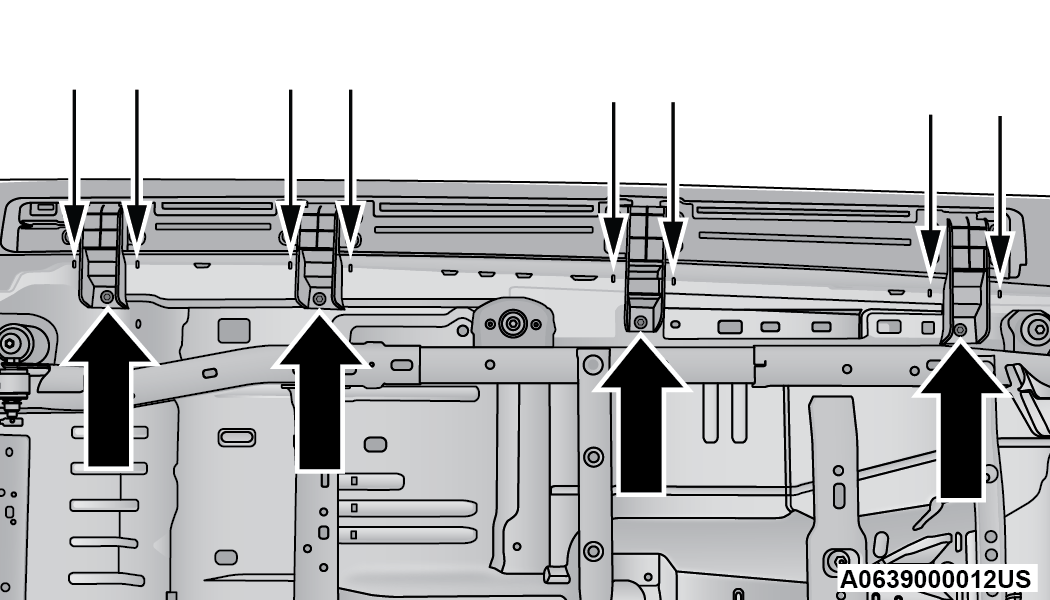 A0639000012US