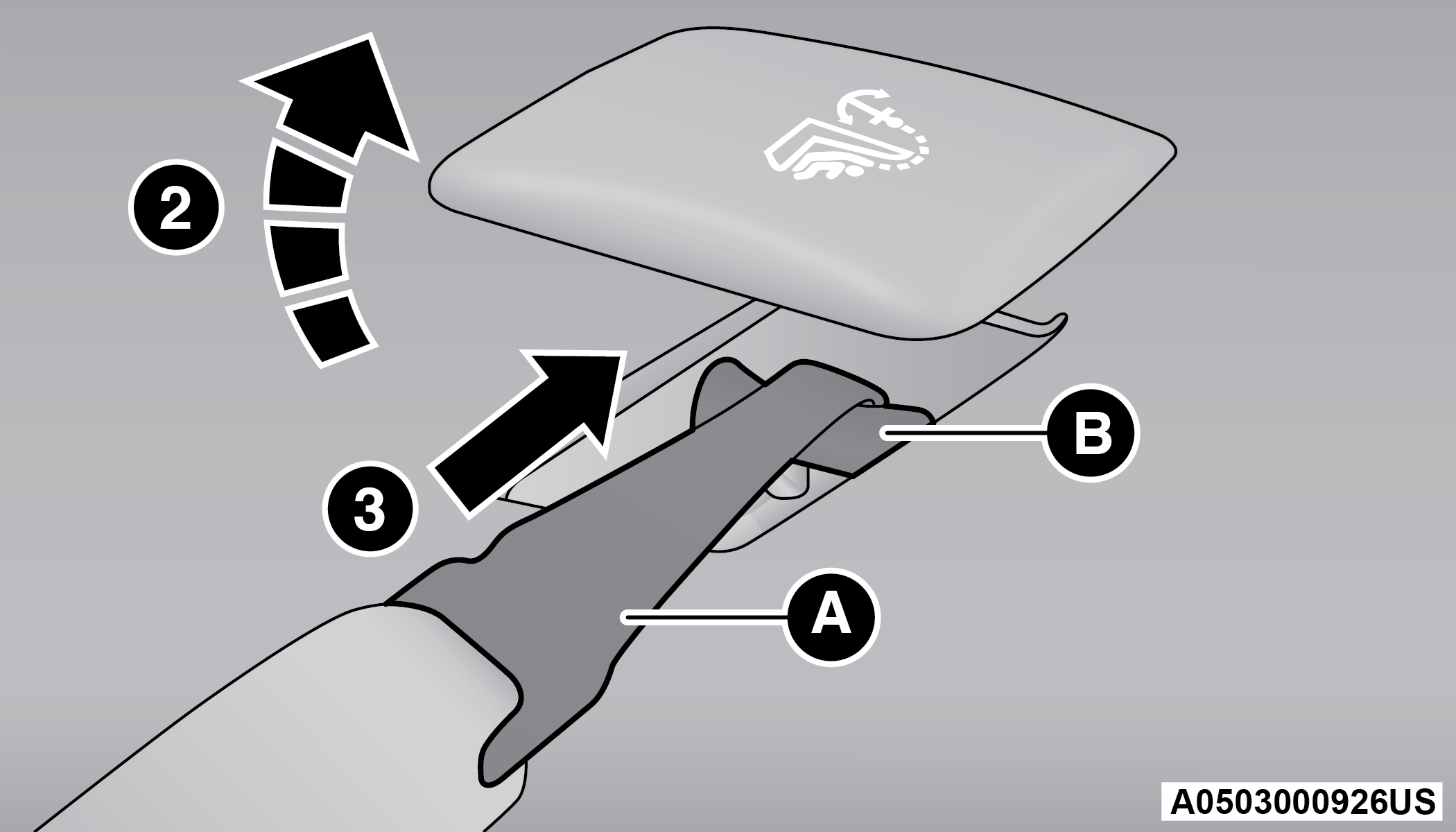 2

3

B

A

A0503000926US