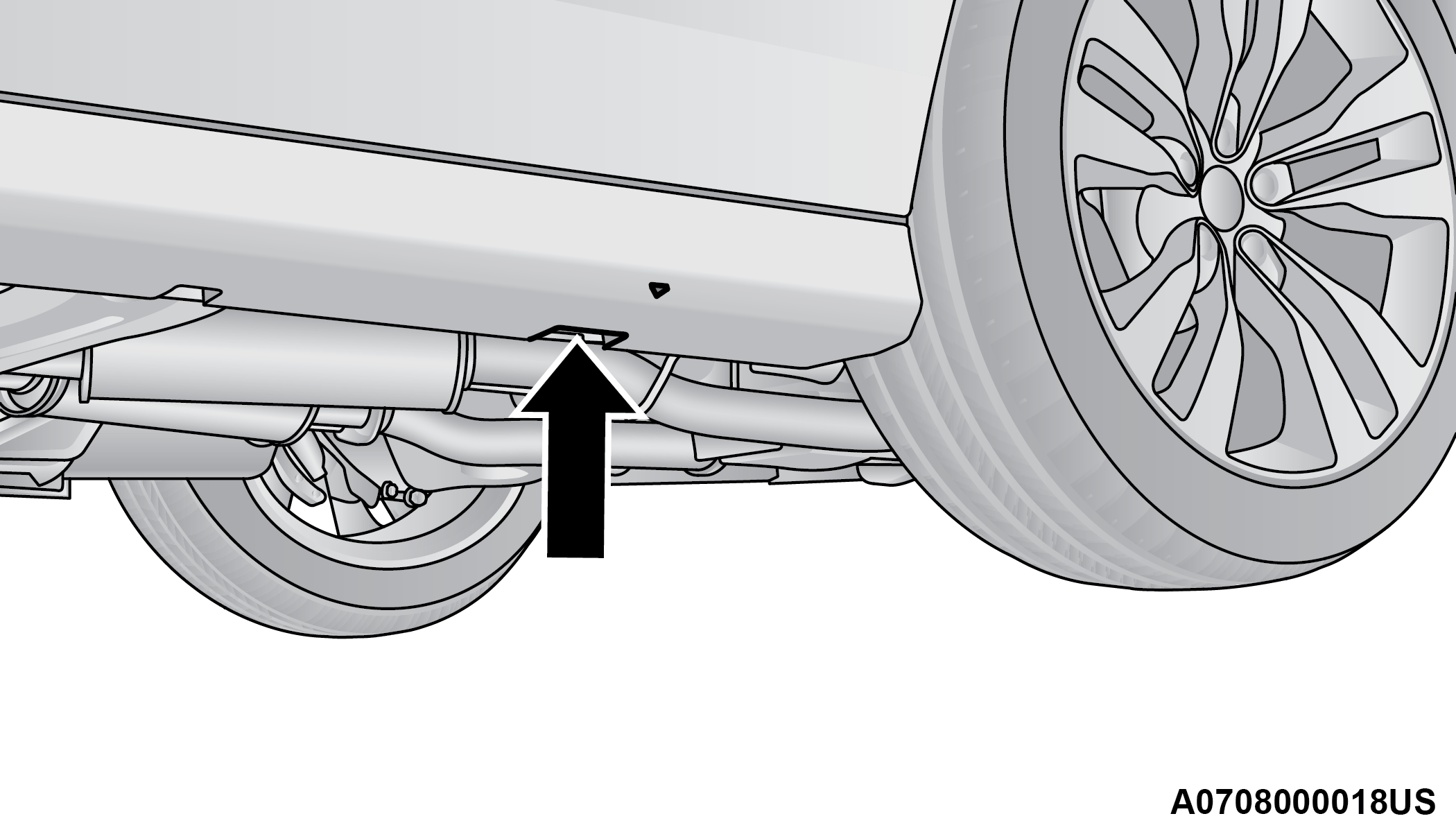 A0708000018US