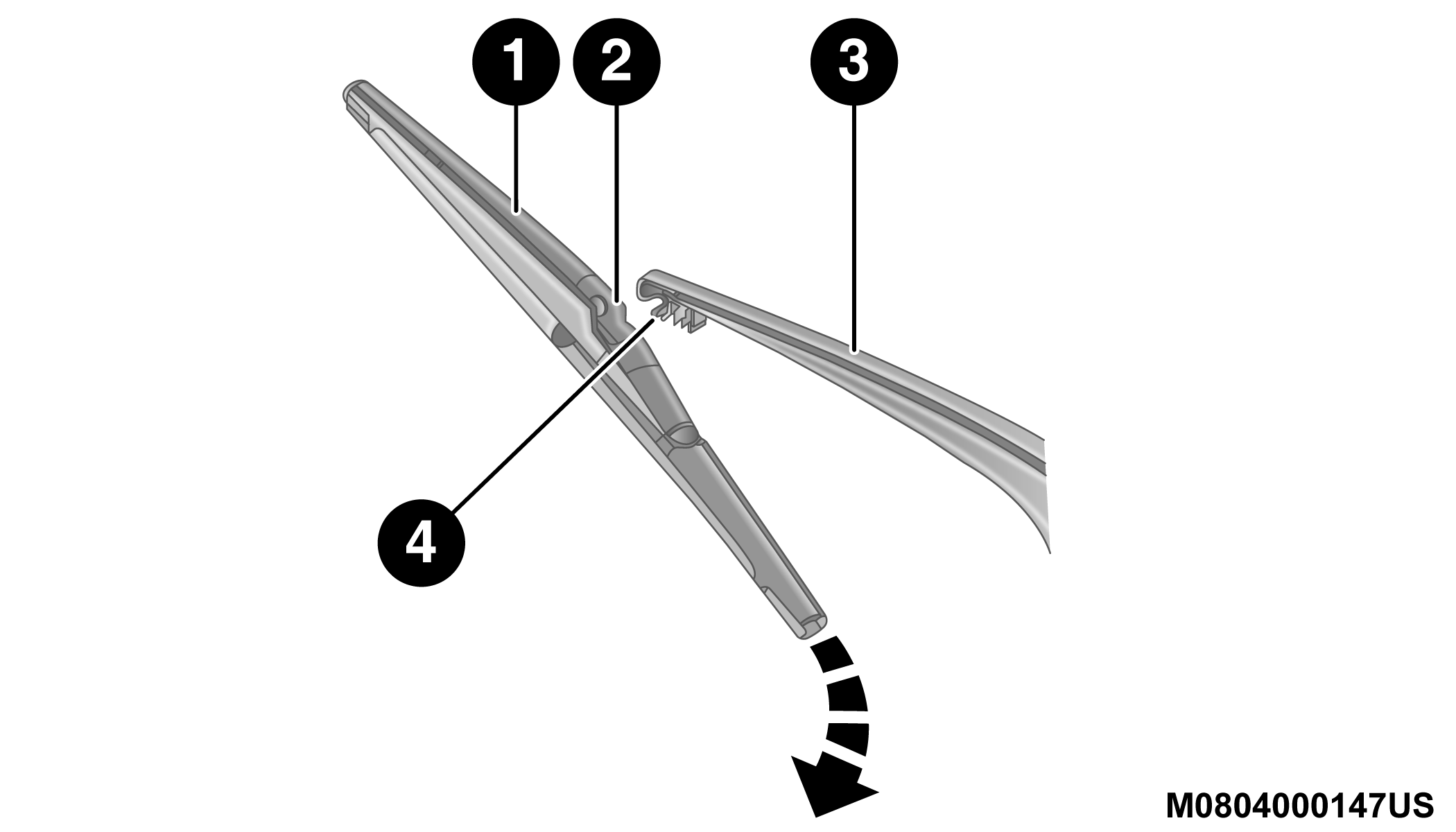 1
2
3
4
M0804000147US