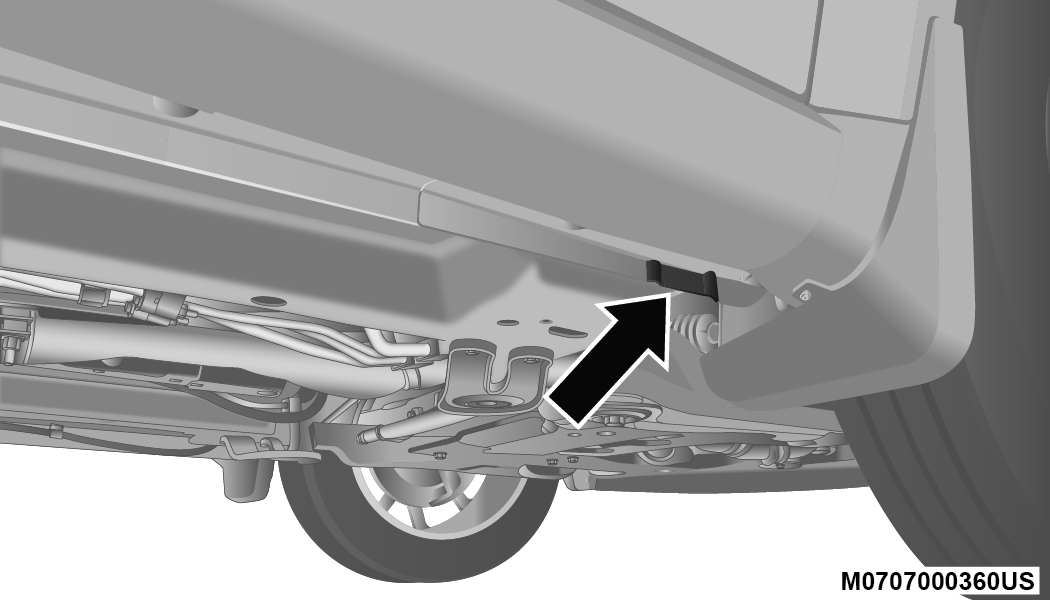 M0707000360US