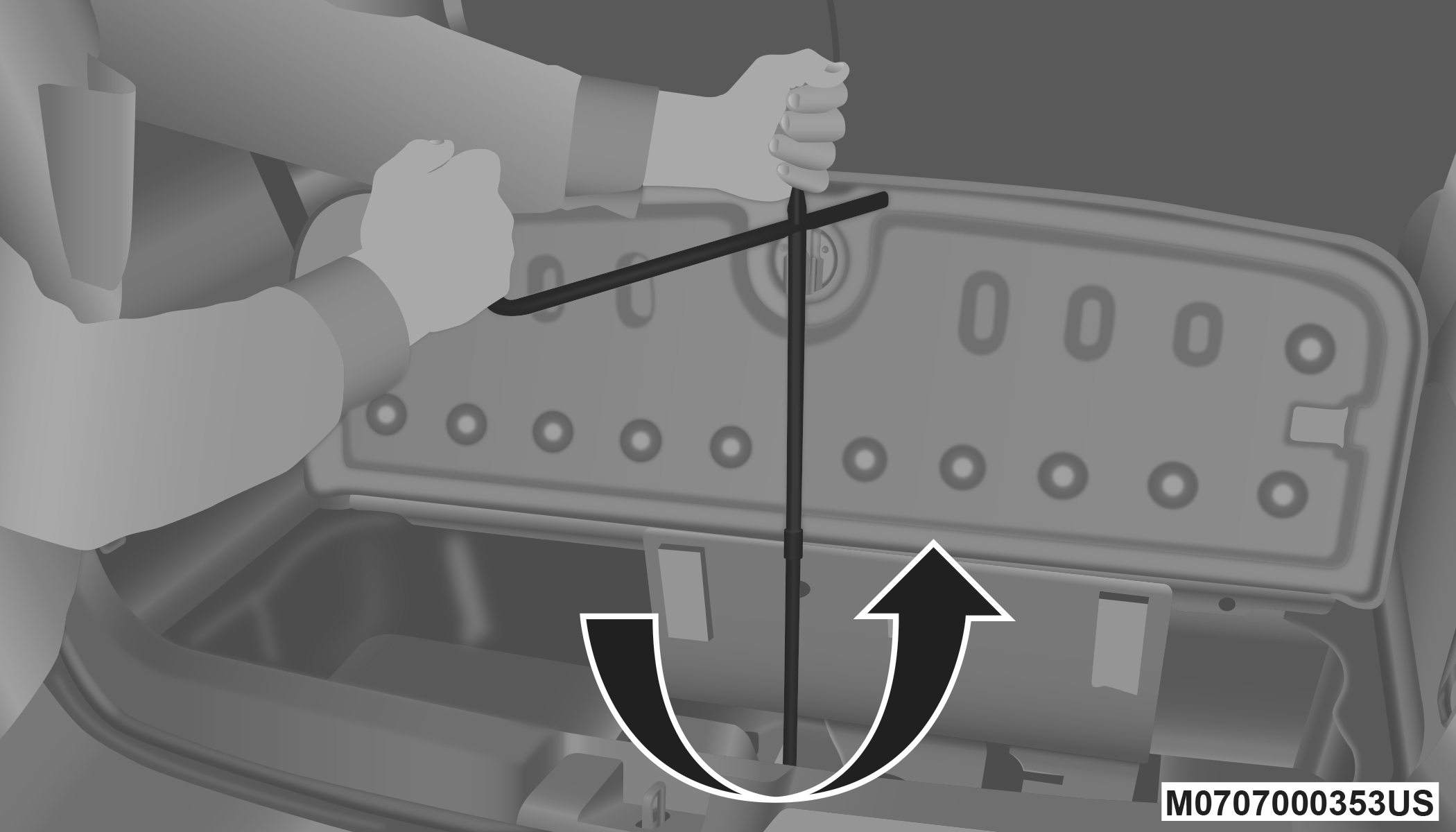 M0707000353US