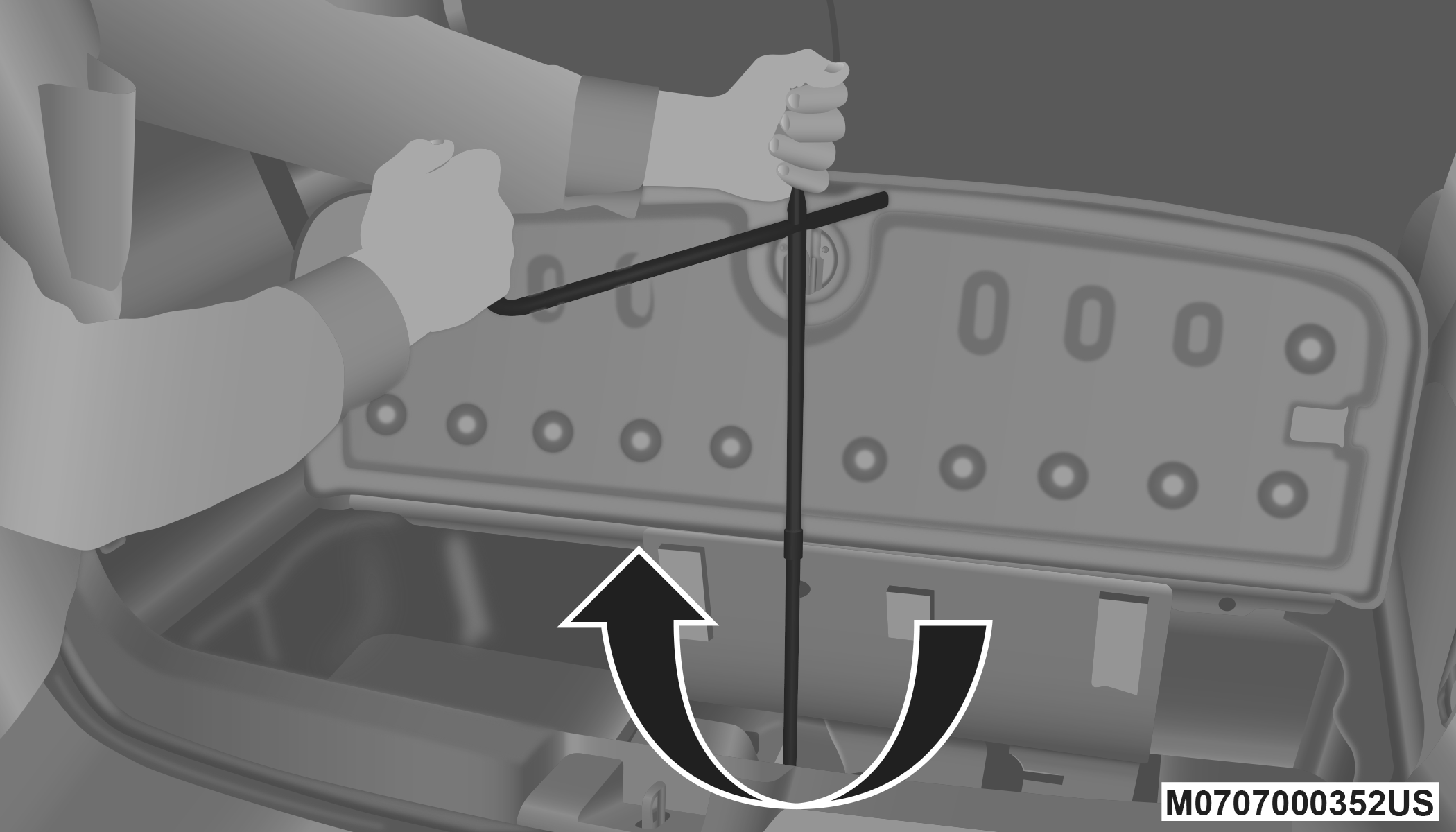 M0707000352US