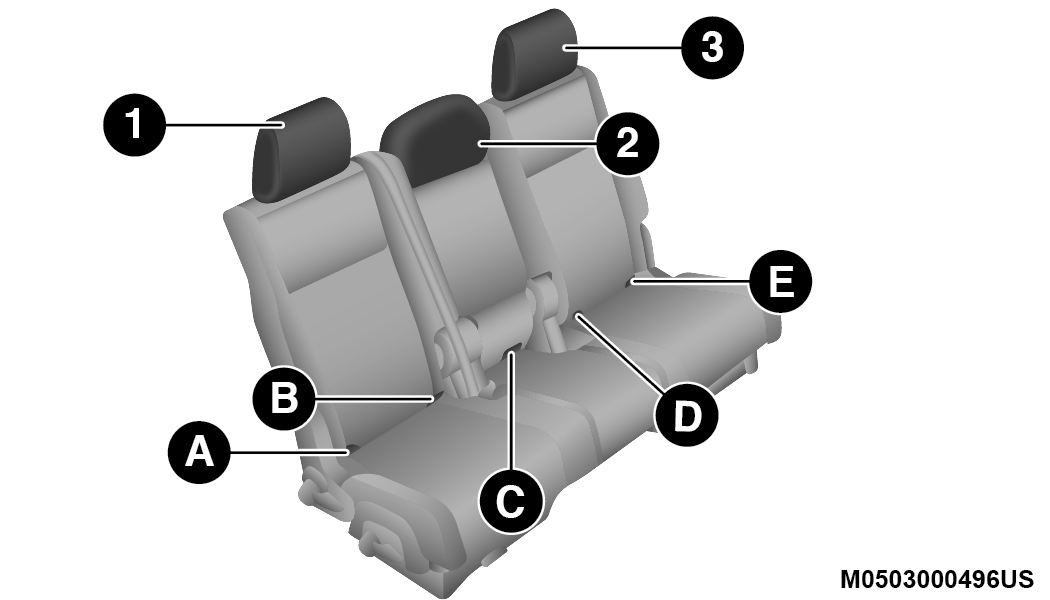 3
1
2
E
B
D
A
C
M0503000496US