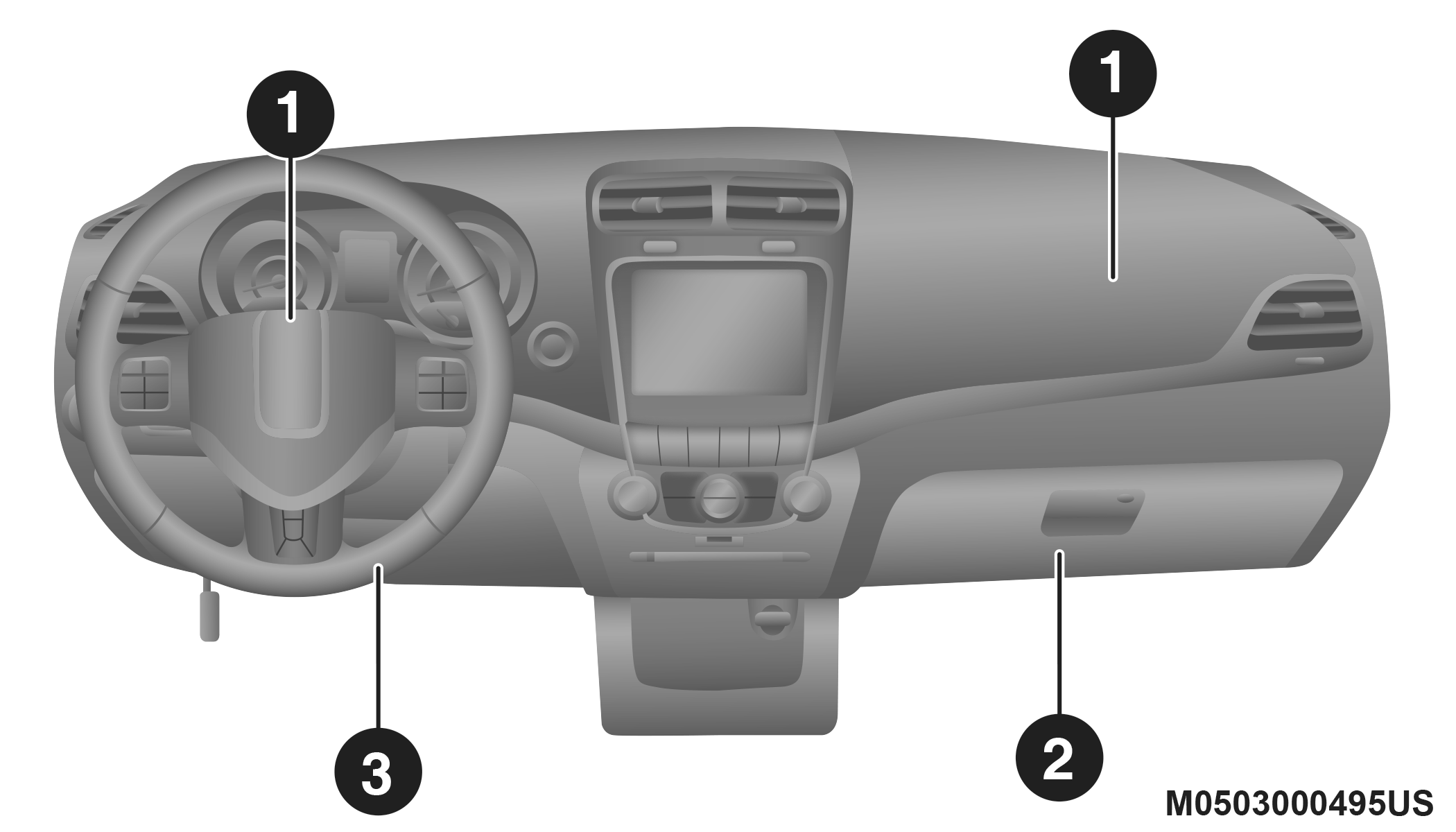 1
1
3
2
M0503000495US