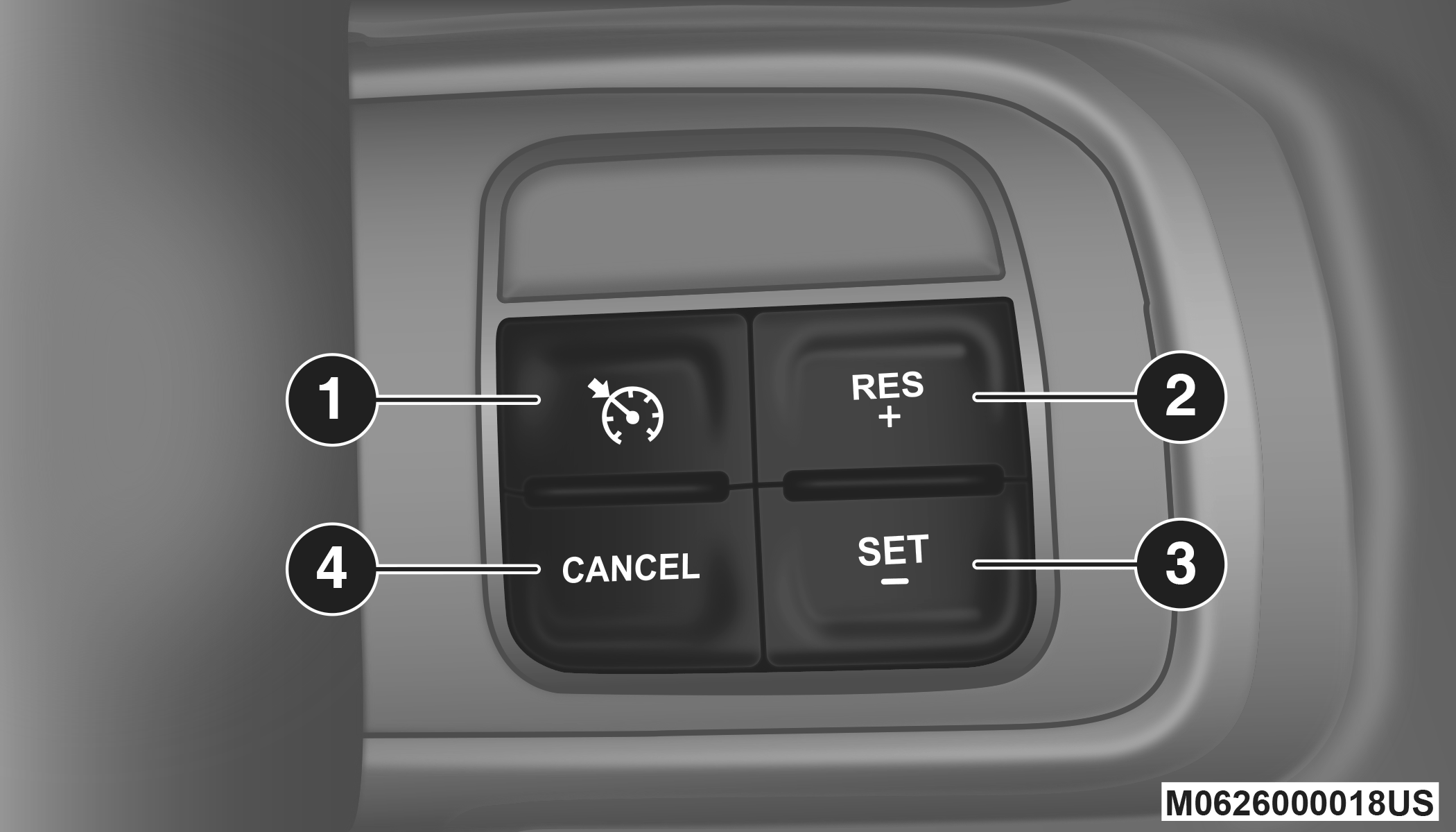 1
RES
+
2
4
CANCEL
SET
−
3
M0626000018US