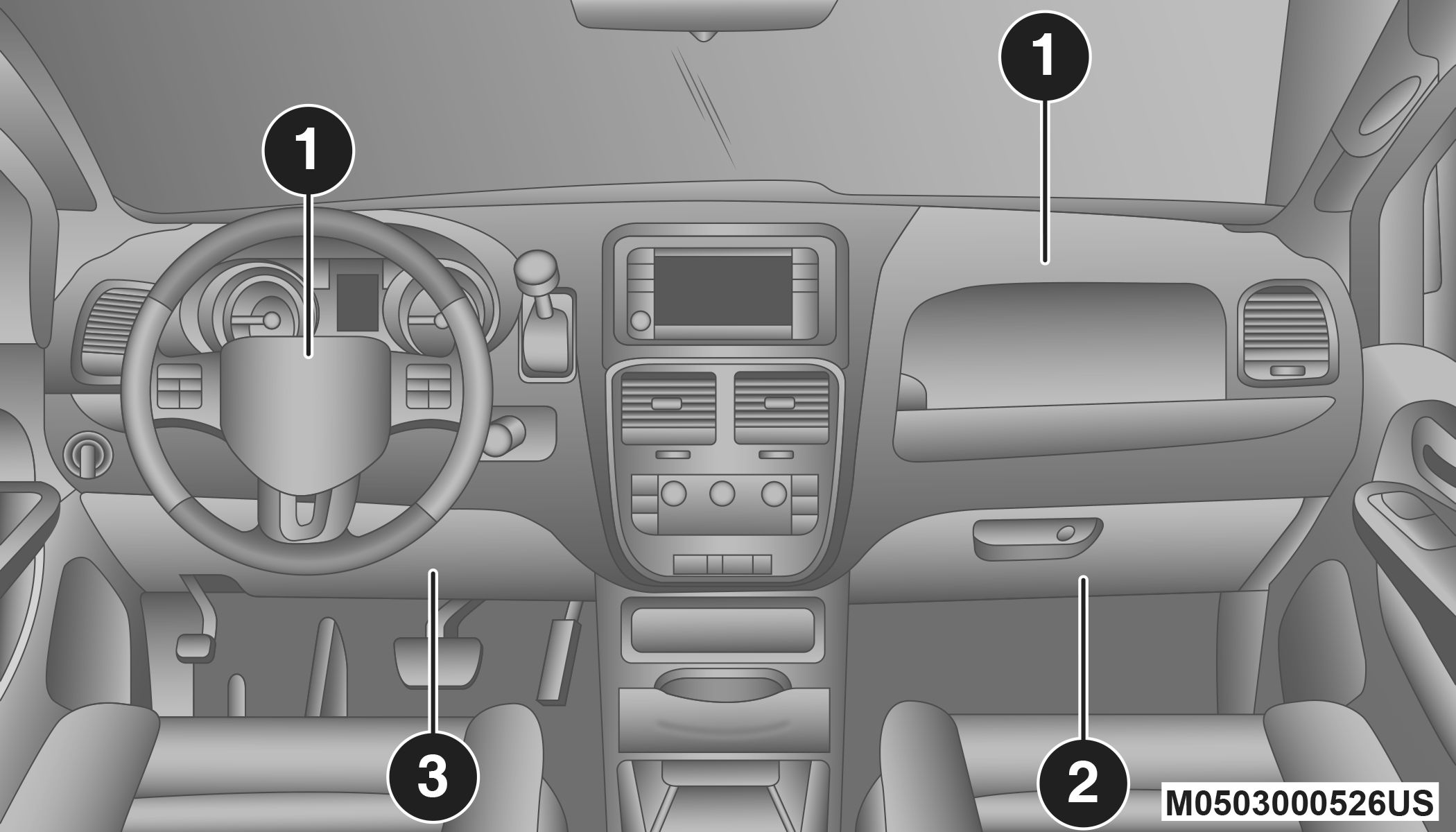 1
1
3
2
M0503000526US