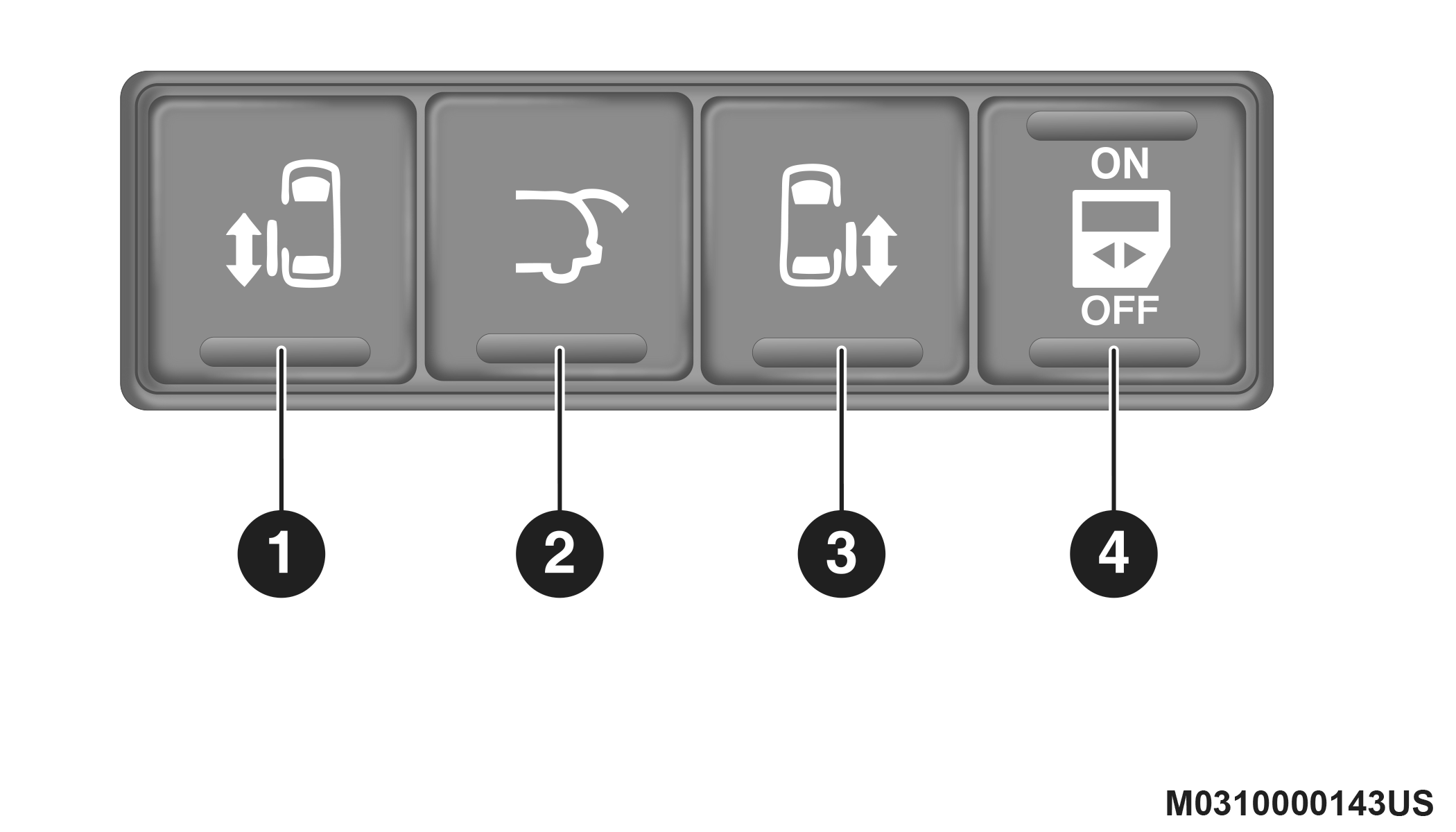 ON
OFF

1
2
3
4

M0310000143US