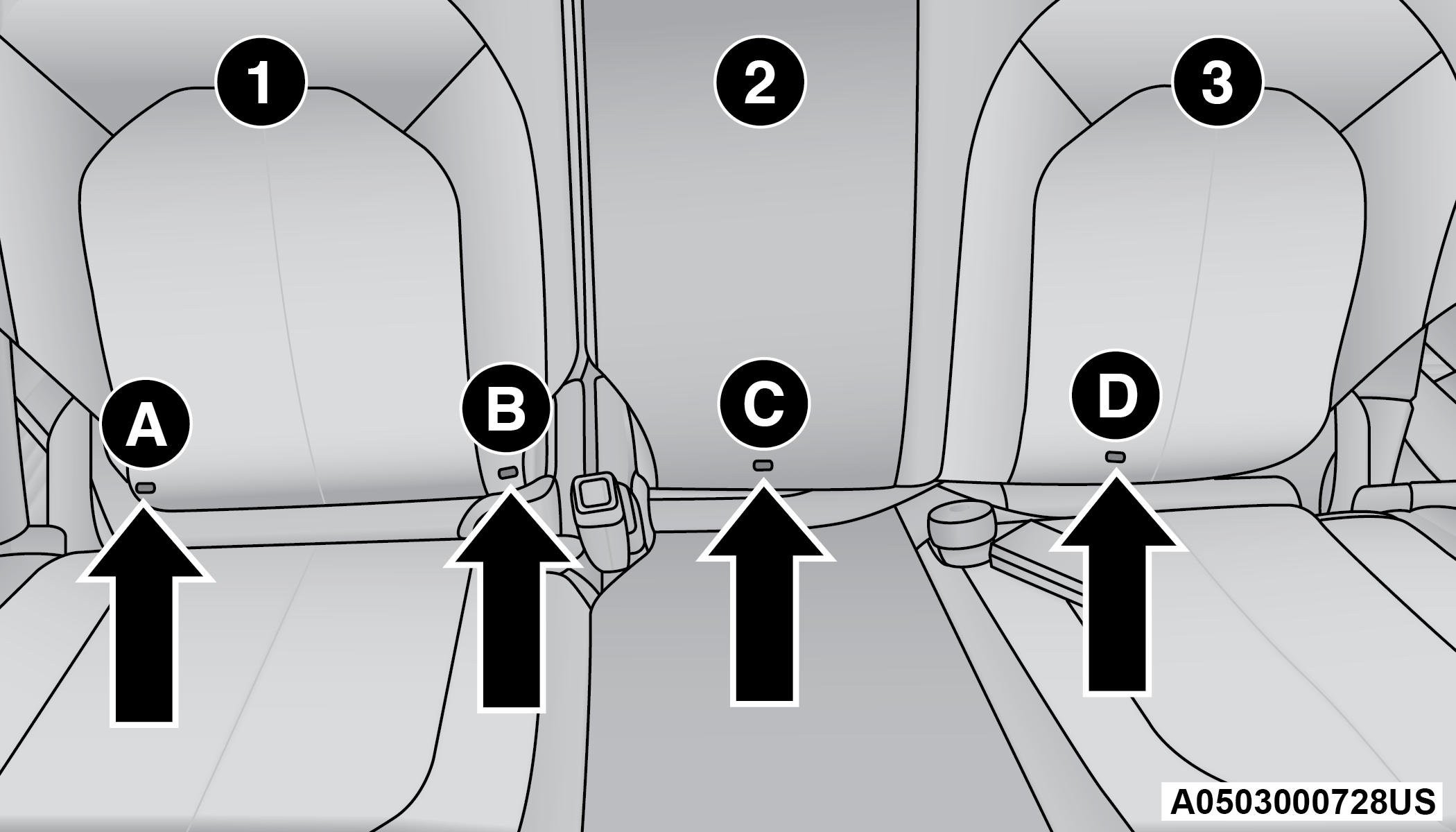 1
2
3
A
B
C
D
A0503000728US