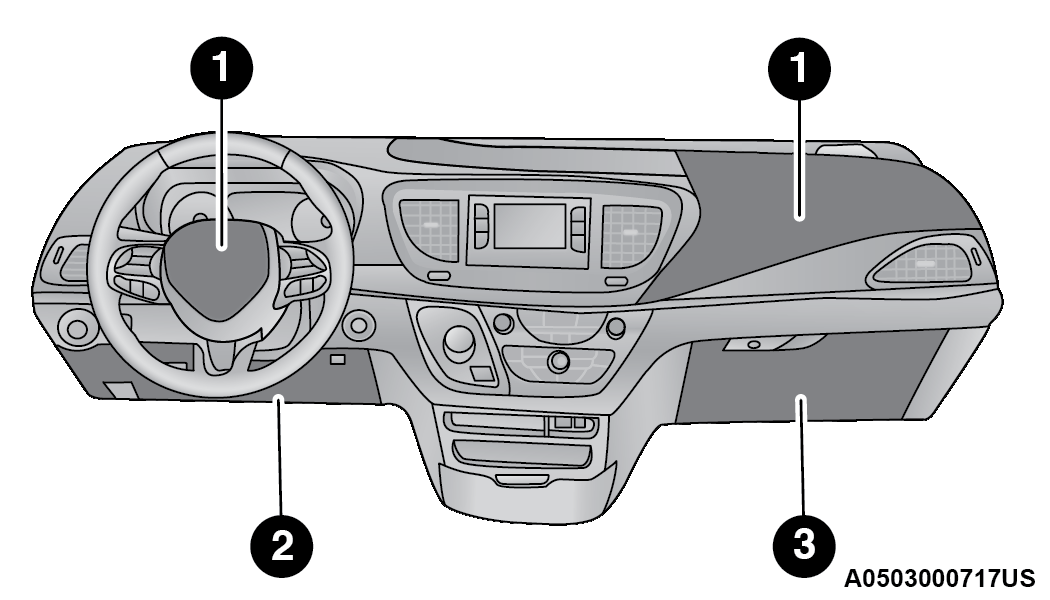 1
1
2
3
A0503000717US