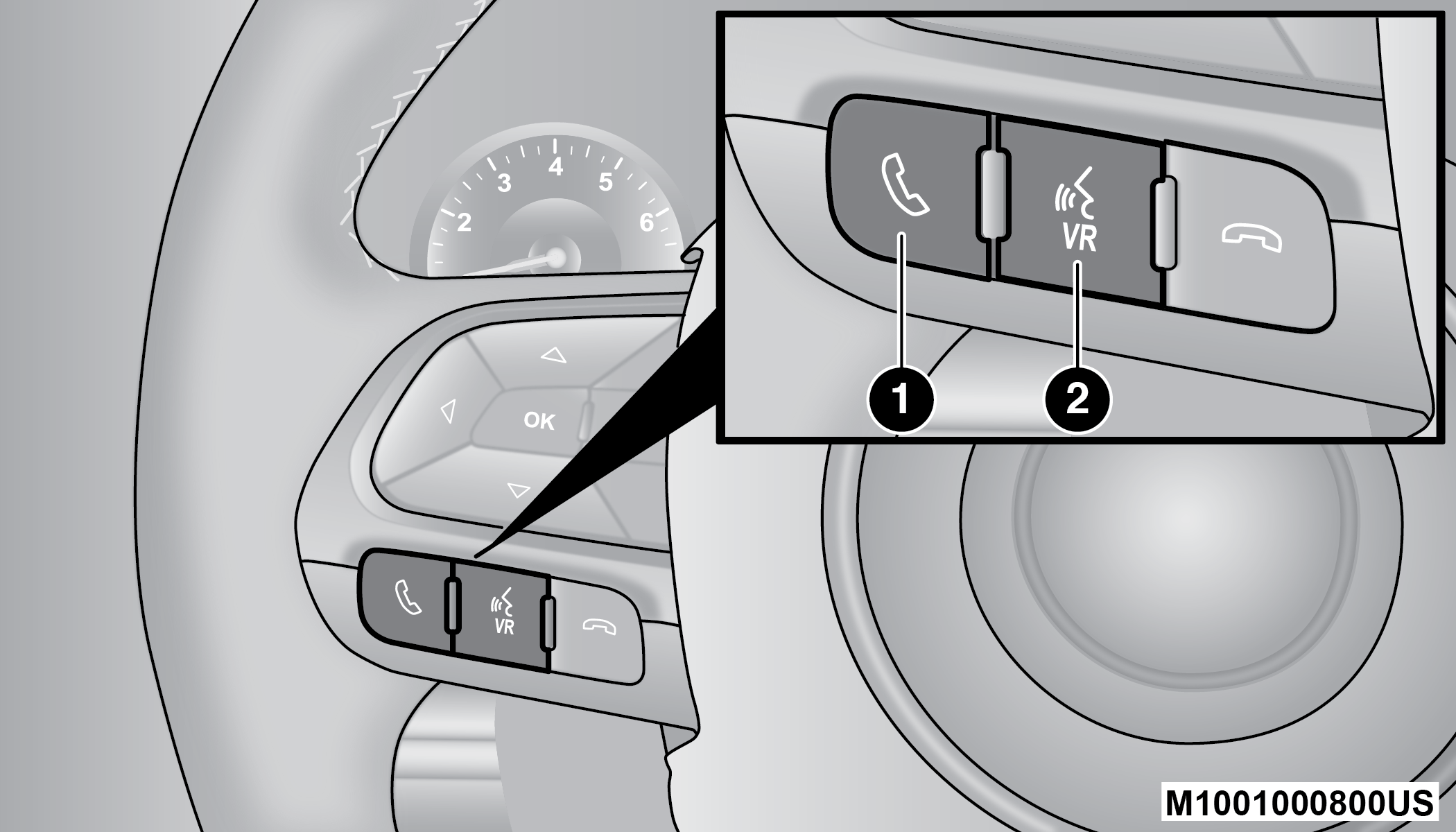 2
3
4
5
6
OK
VR
VR
1
2
M1001000800US