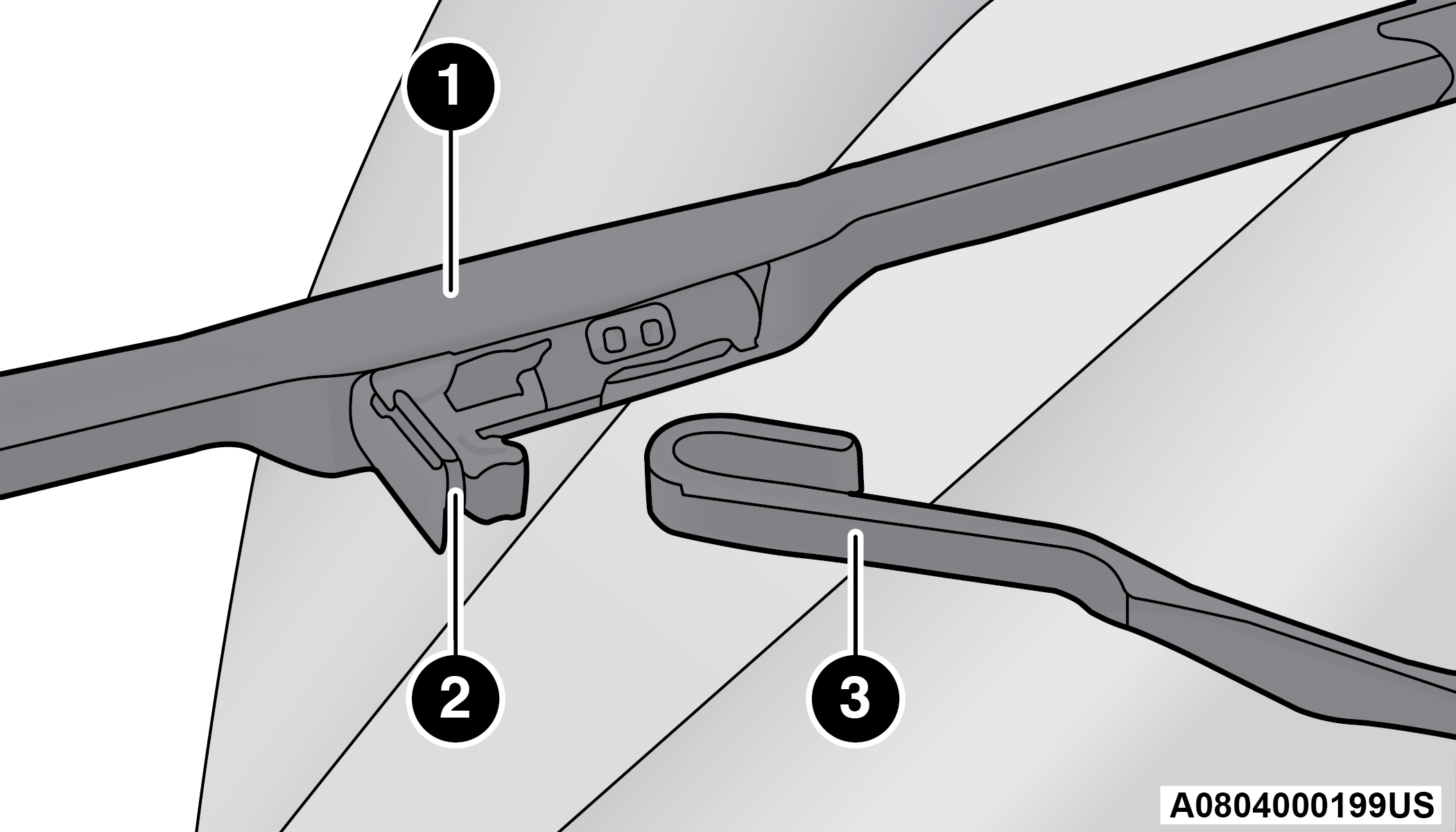 1
2
3
A0804000199US