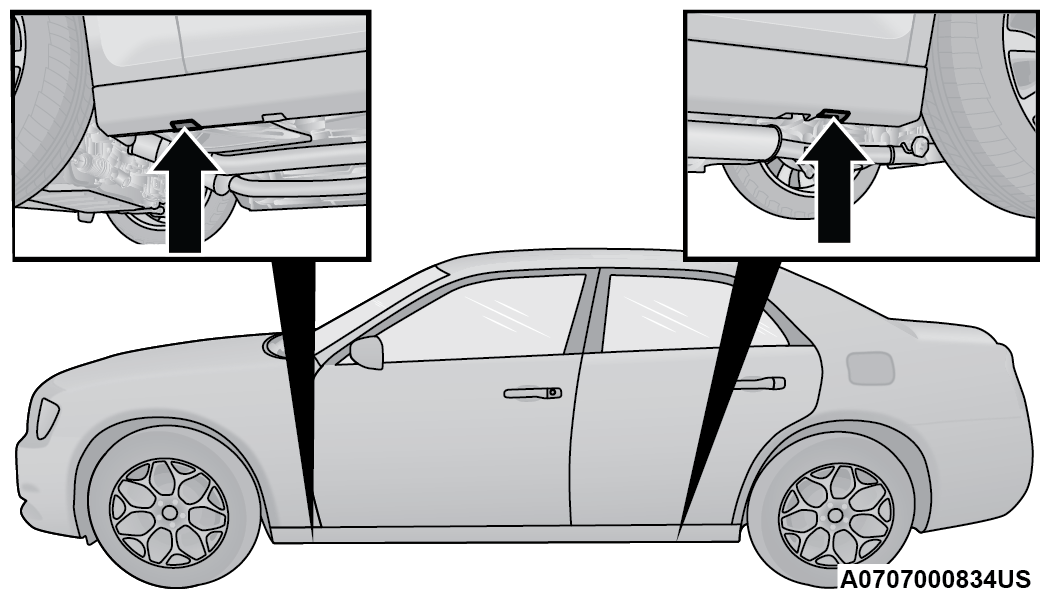 A0707000834US