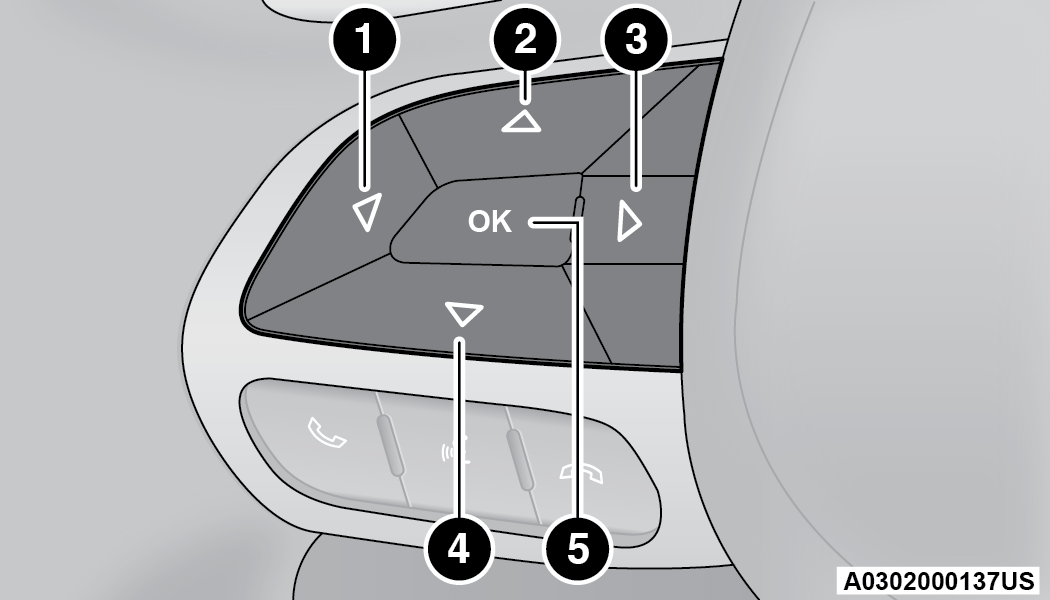 1
2
3
OK
4
5
A0302000137US