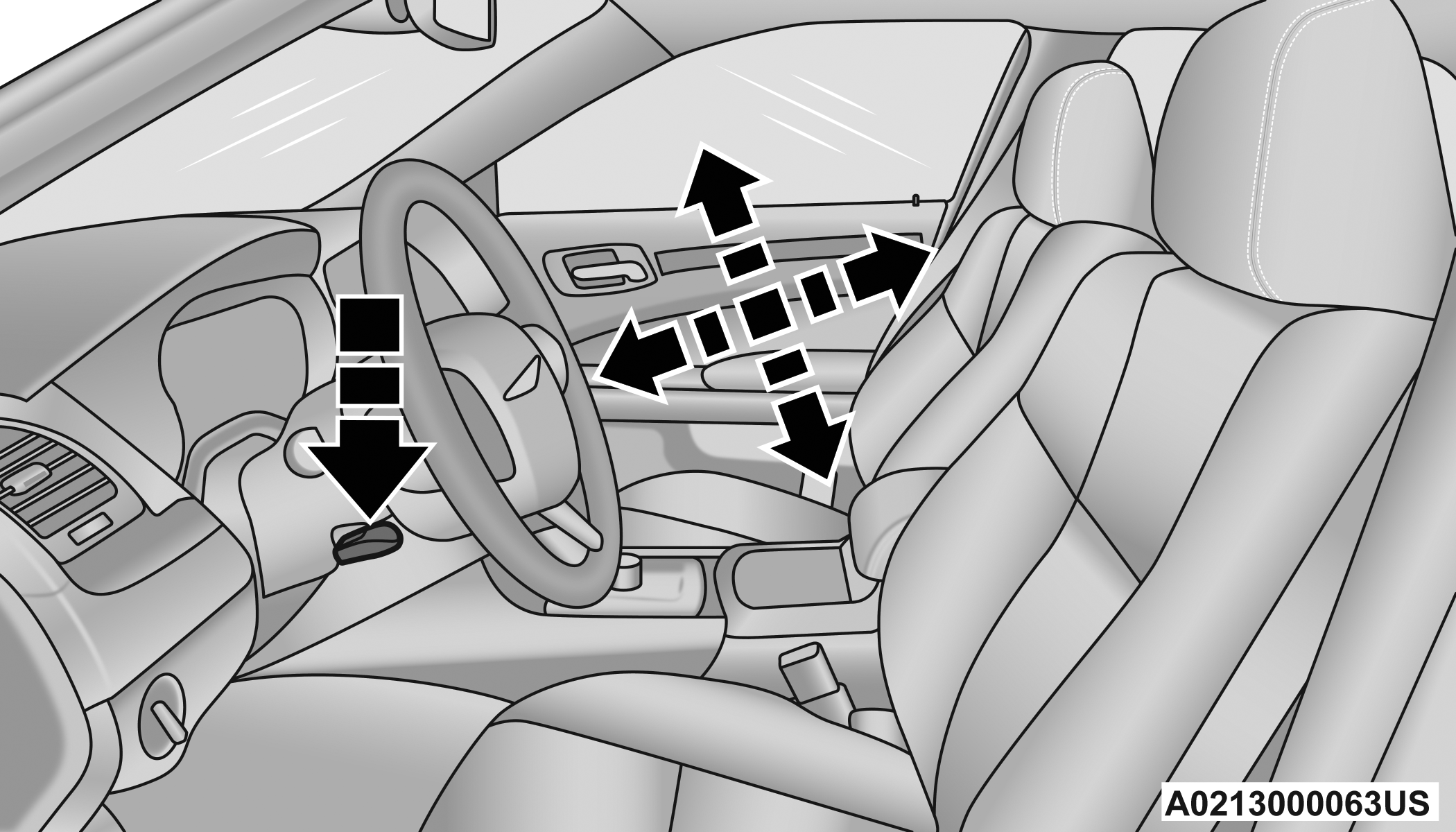 A0213000063US