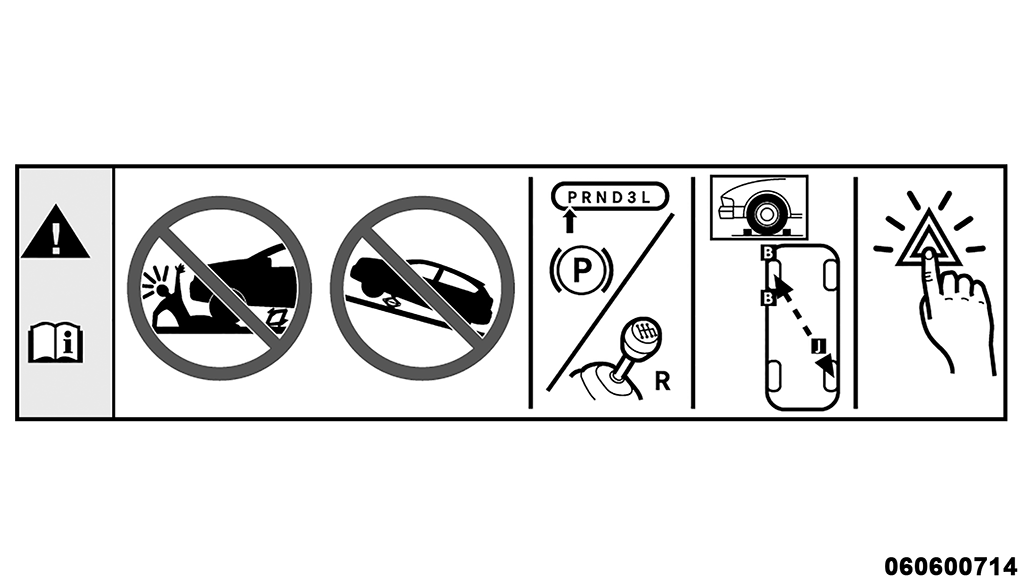 PRND3L

P

R

B

B

J

060600714